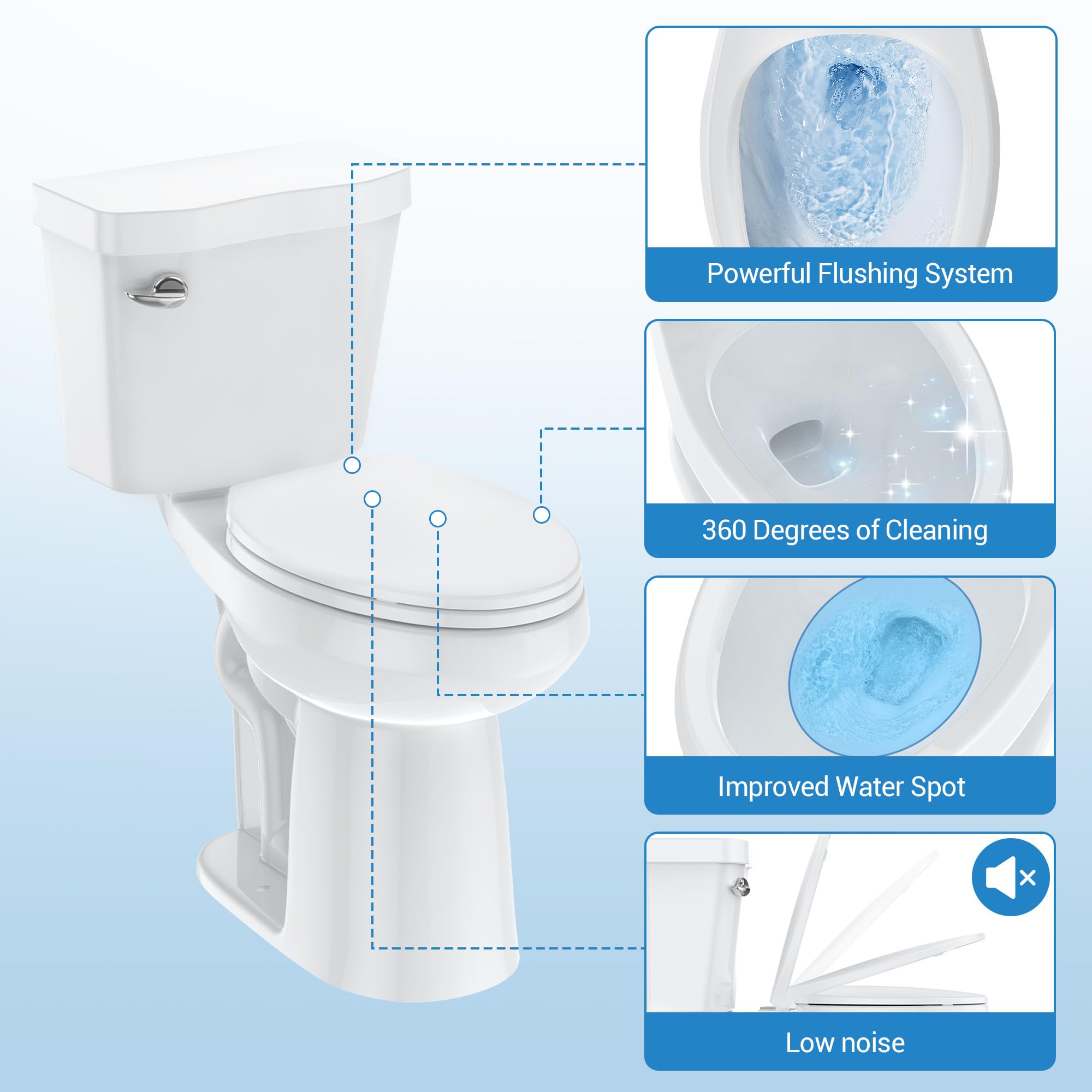 Powerful Flushing System

360 Degrees of Cleaning

Improved Water Spot

Low noise