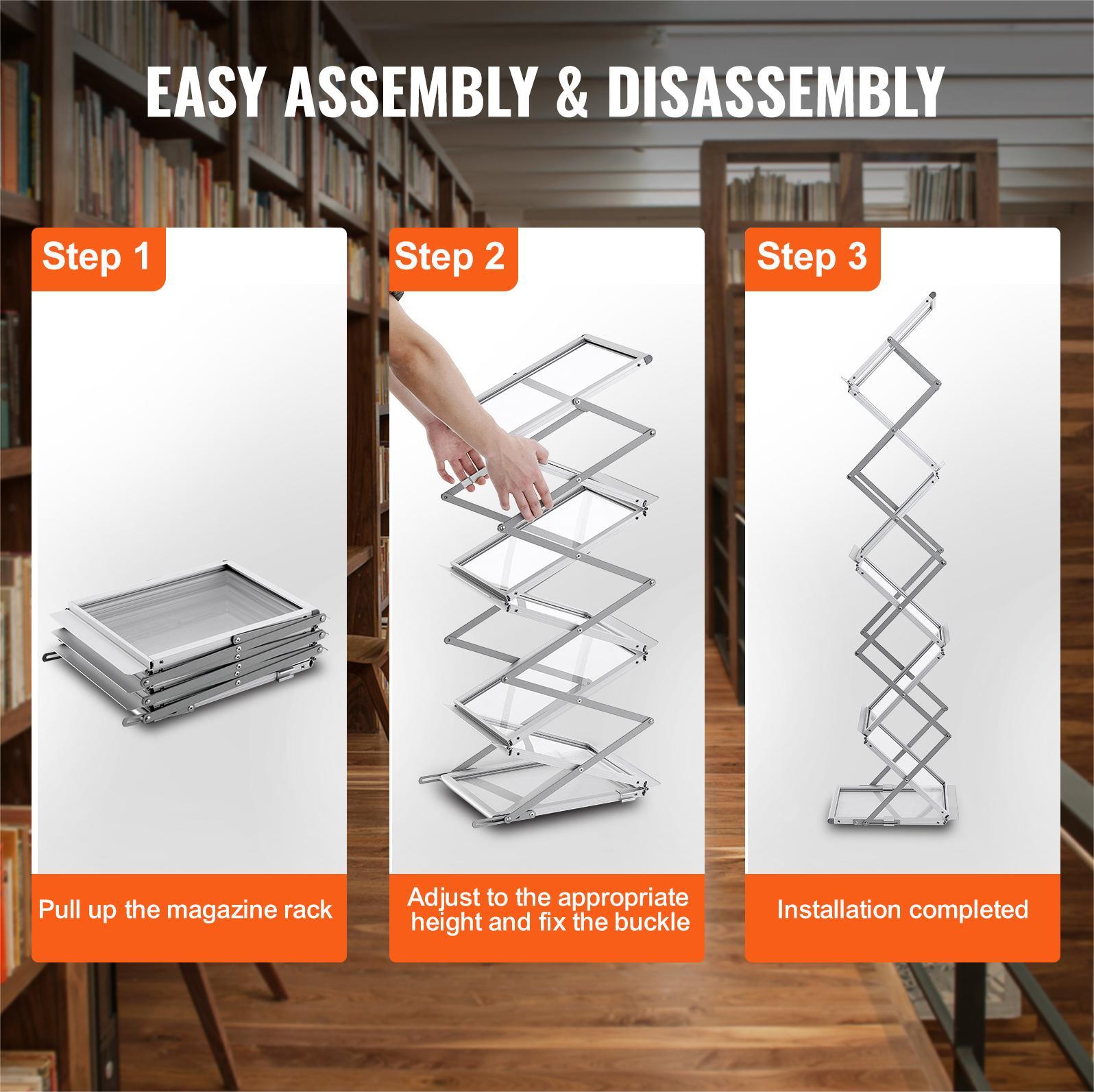 EASY ASSEMBLY & DISASSEMBLY

Step 1

Pull up the magazine rack

Step 2

Adjust to the appropriate height and fix the buckle

Step 3

Installation completed