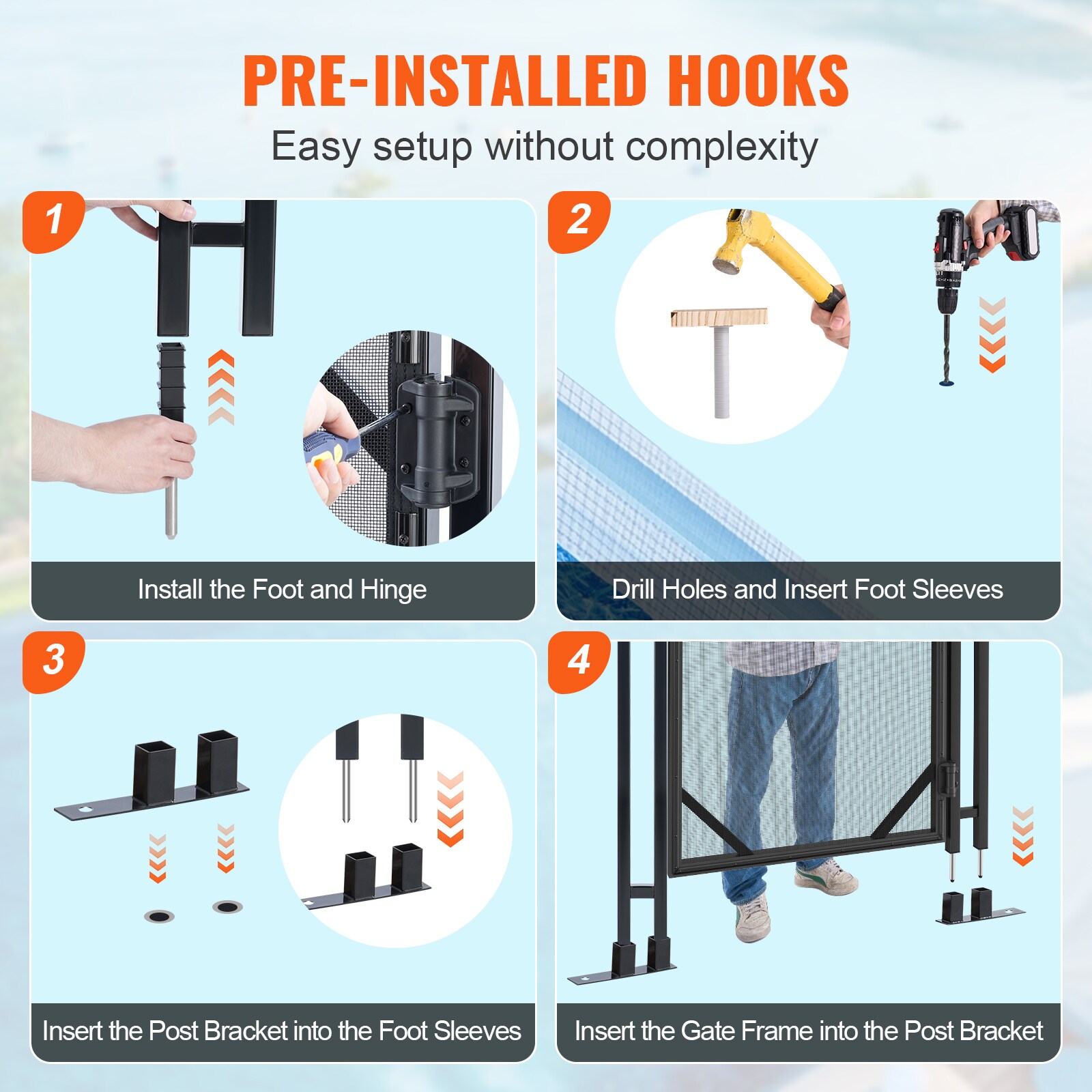 PRE-INSTALLED HOOKS
Easy setup without complexity

1
Install the Foot and Hinge

2
Drill Holes and Insert Foot Sleeves

3
Insert the Post Bracket into the Foot Sleeves

4
Insert the Gate Frame into the Post Bracket