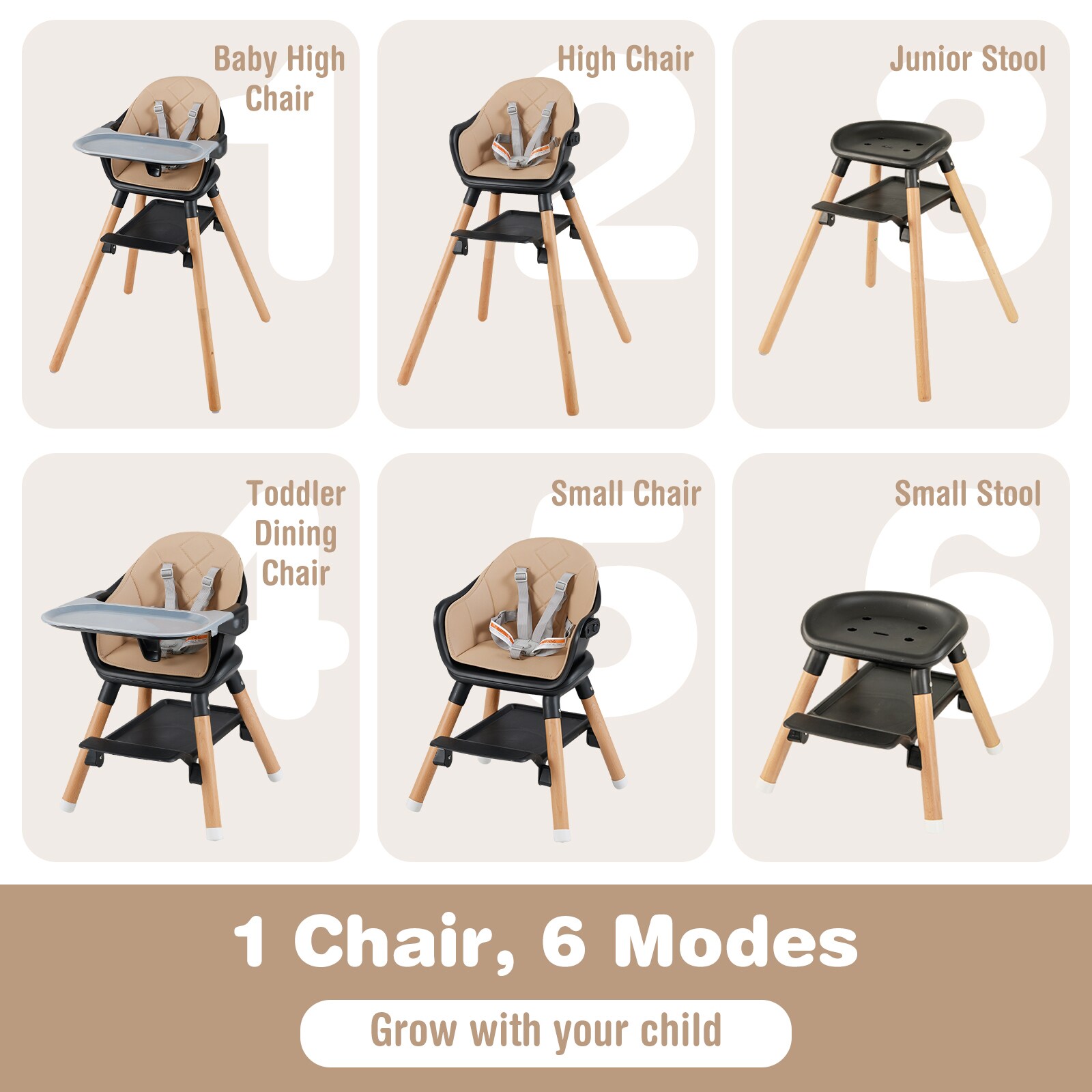 1
Baby High Chair

2
High Chair

3
Junior Stool

4
Toddler Dining Chair

5
Small Chair

6
Small Stool

1 Chair, 6 Modes

Grow with your child