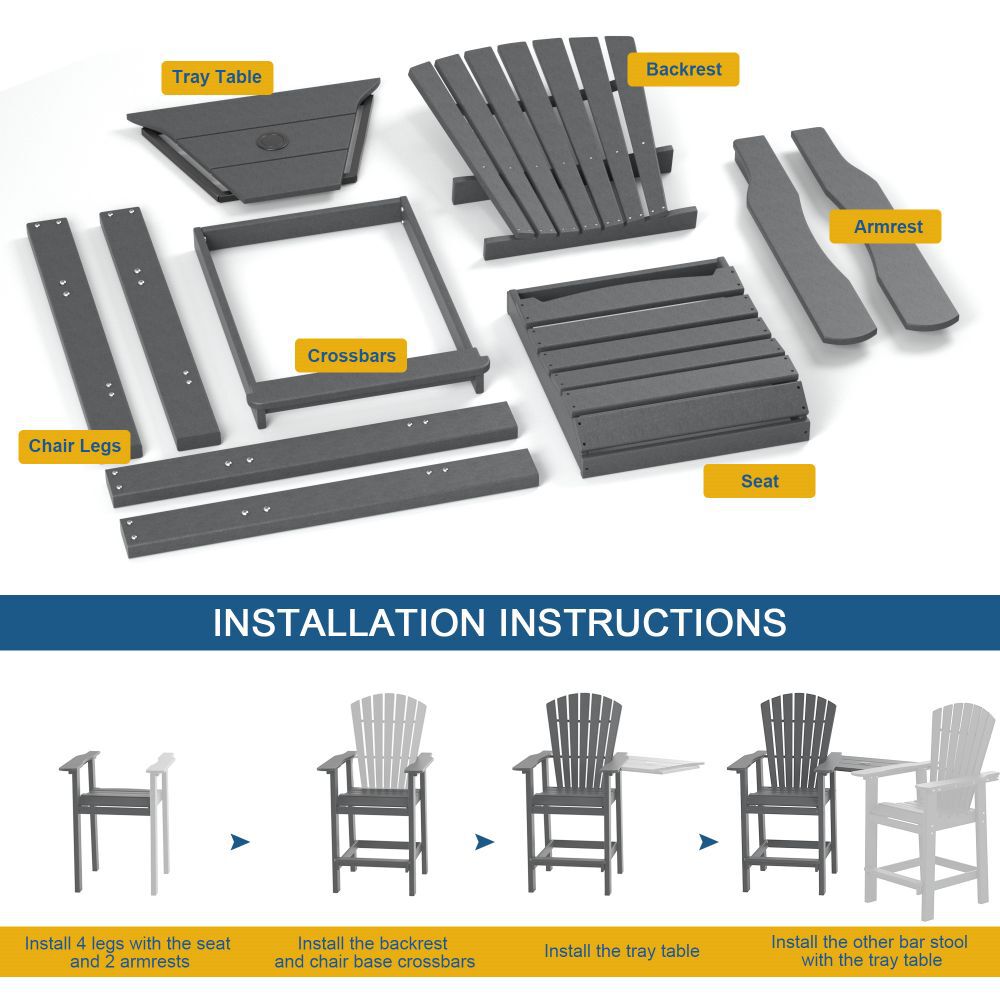 Tray Table

Backrest

Armrest

Crossbars

Chair Legs

Seat

INSTALLATION INSTRUCTIONS

Install 4 legs with the seat and 2 armrests

Install the backrest and chair base crossbars

Install the tray table

Install the other bar stool with the tray table