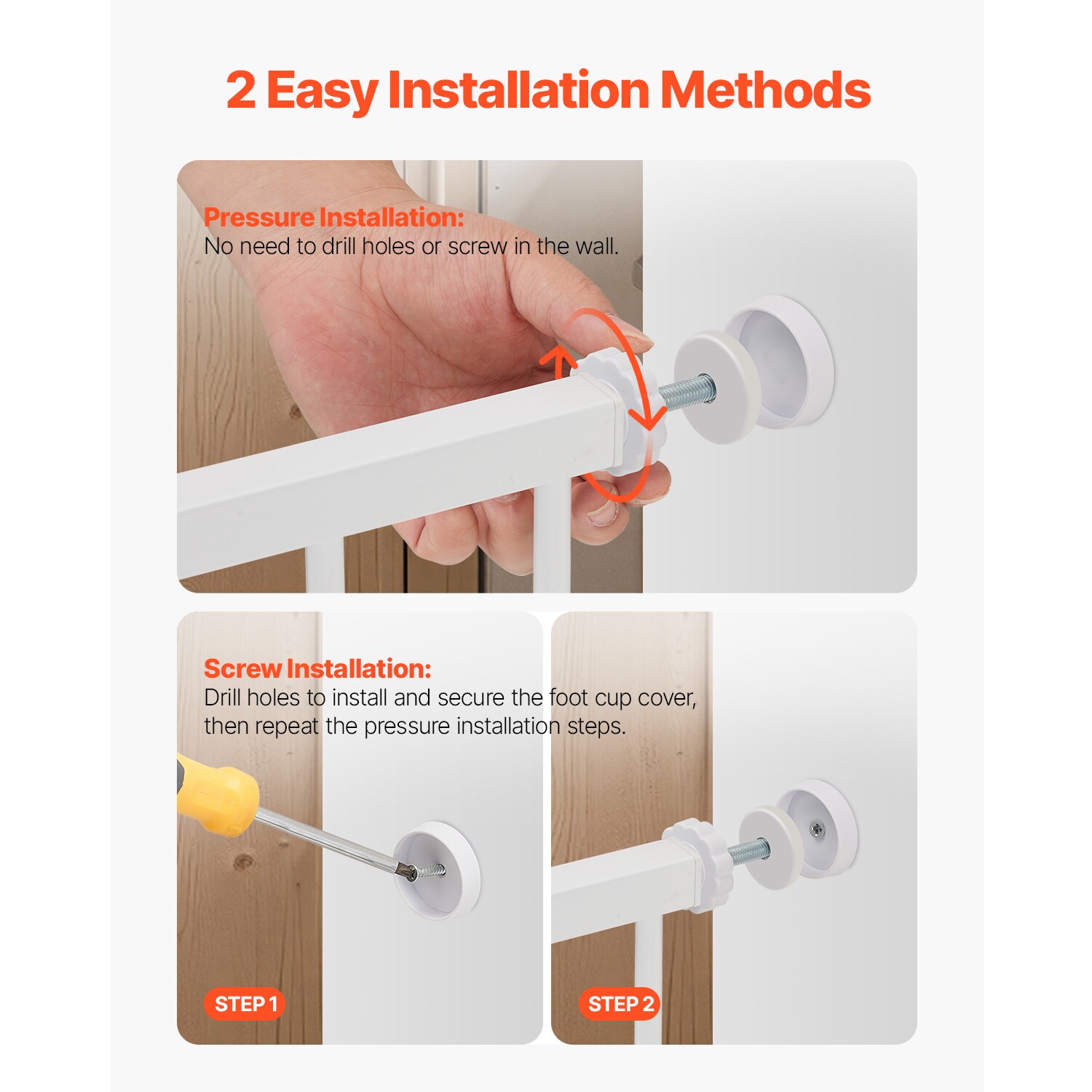 2 Easy Installation Methods

Pressure Installation:
No need to drill holes or screw in the wall.

Screw Installation:
Drill holes to install and secure the foot cup cover, then repeat the pressure installation steps.

STEP 1

STEP 2