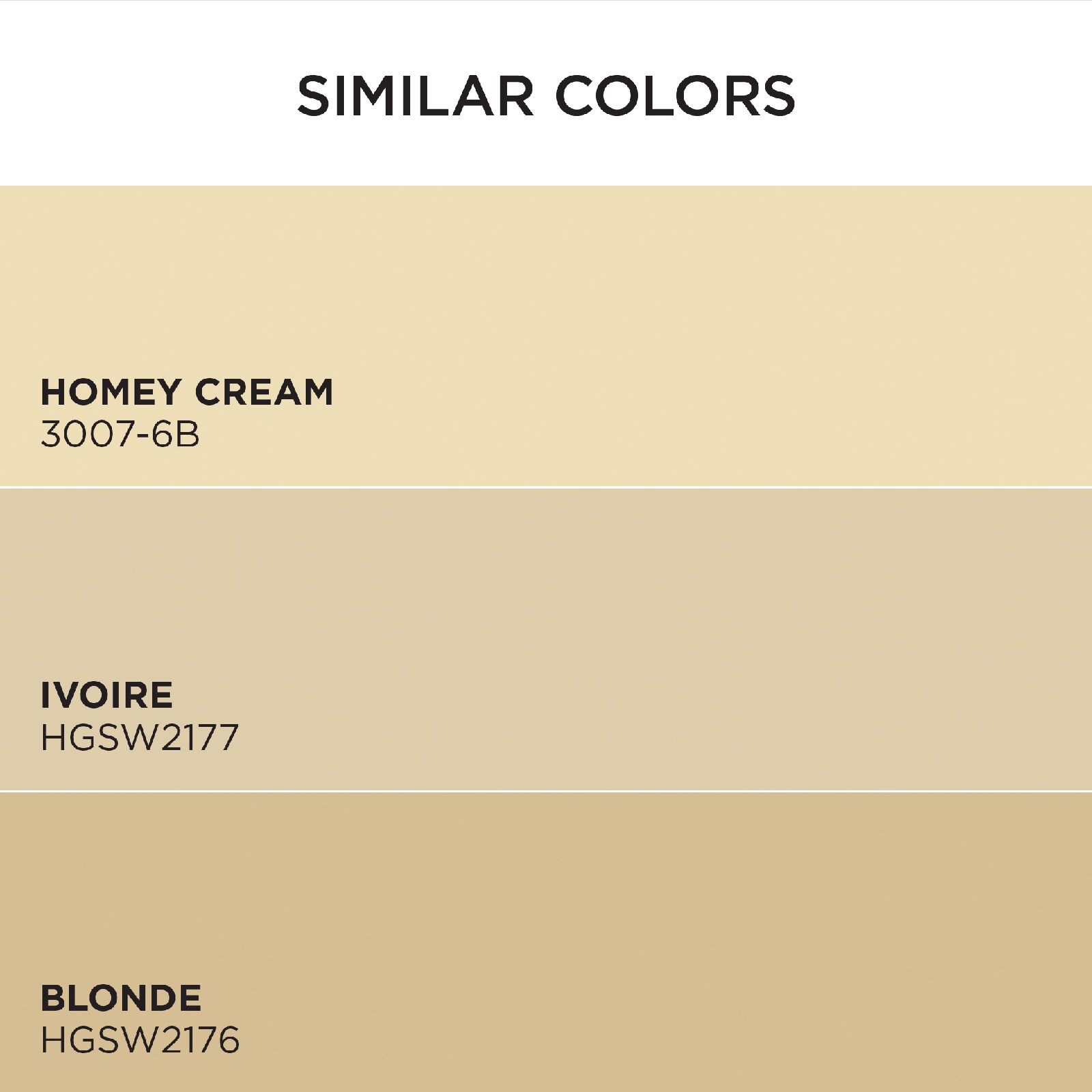 SIMILAR COLORS

HOMEY CREAM
3007-6B

IVOIRE
HGSW2177

BLONDE
HGSW2176