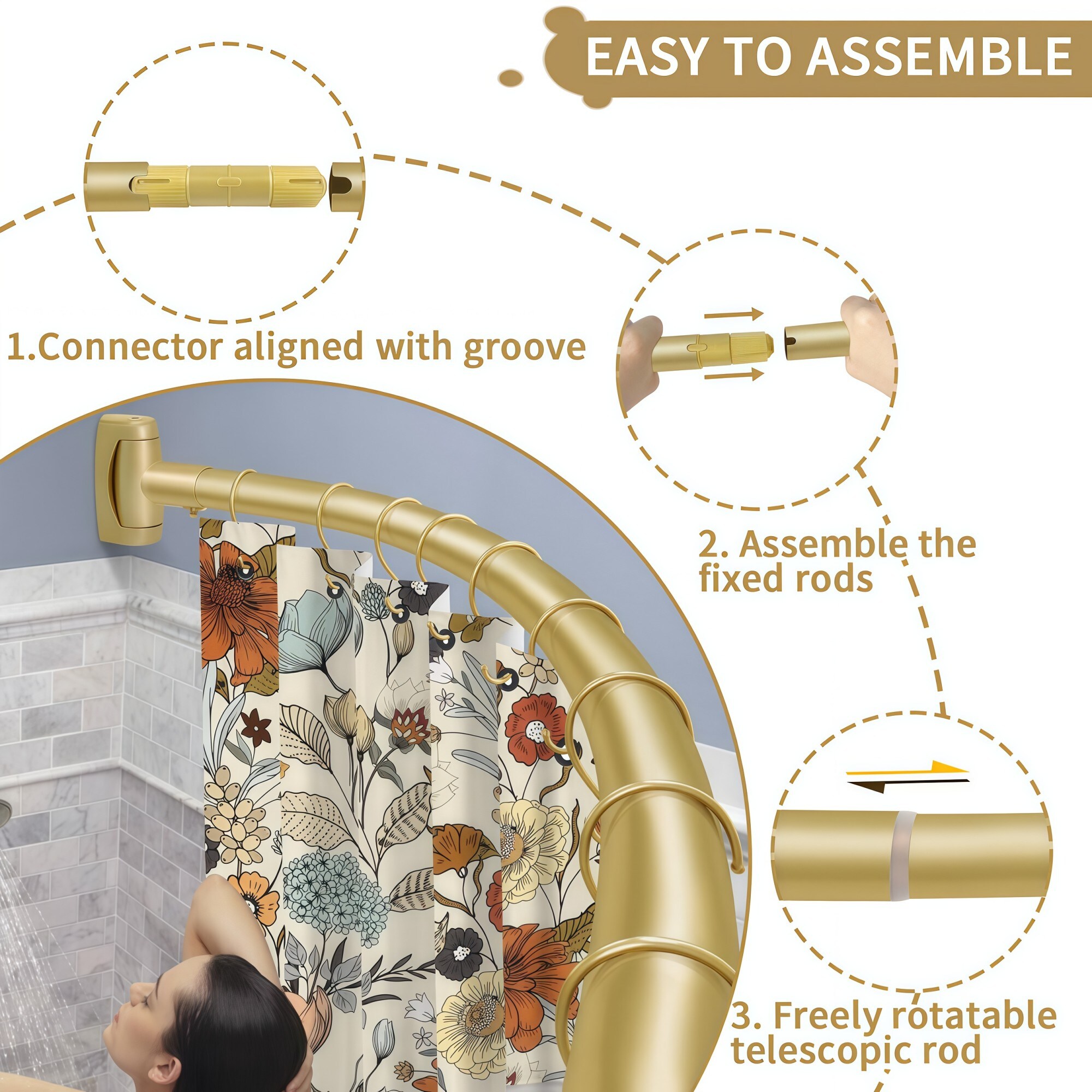 EASY TO ASSEMBLE

1.Connector aligned with groove

2. Assemble the fixed rods

3. Freely rotatable telescopic rod