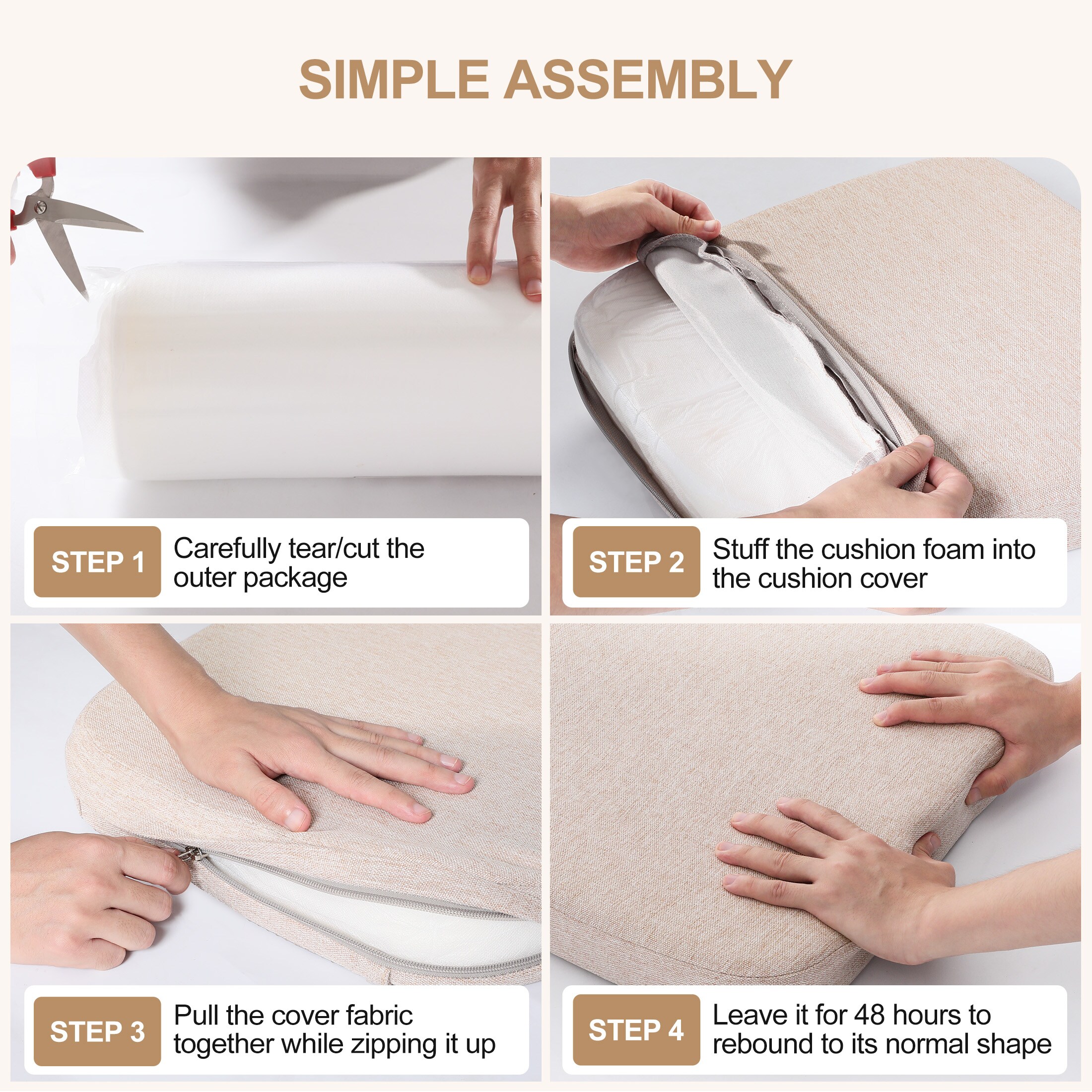 SIMPLE ASSEMBLY

STEP 1
Carefully tear/cut the outer package

STEP 2
Stuff the cushion foam into the cushion cover

STEP 3
Pull the cover fabric together while zipping it up

STEP 4
Leave it for 48 hours to rebound to its normal shape