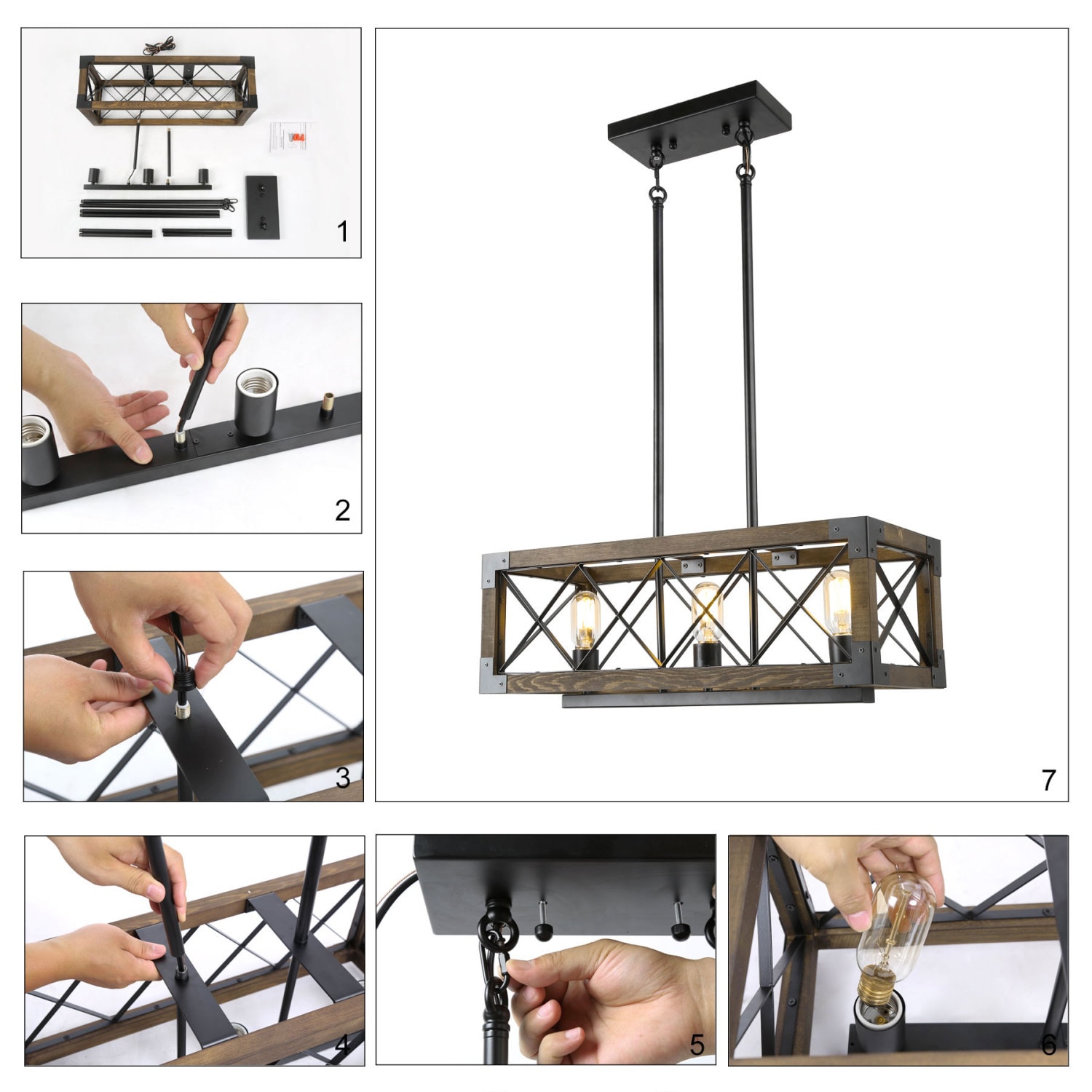 1

2

3

7

4

5

6