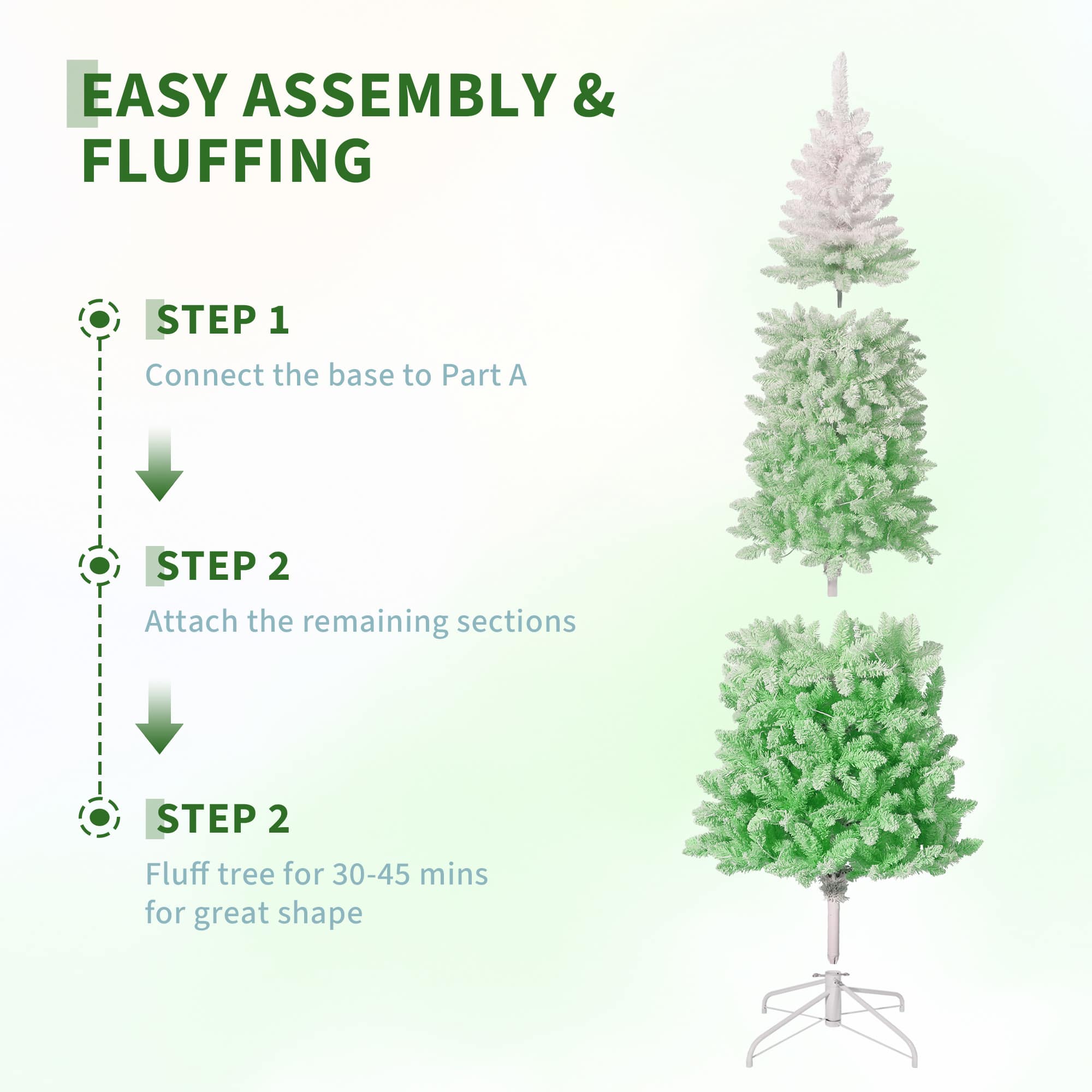 EASY ASSEMBLY & FLUFFING

STEP 1

Connect the base to Part A

STEP 2

Attach the remaining sections

STEP 2

Fluff tree for 30-45 mins for great shape