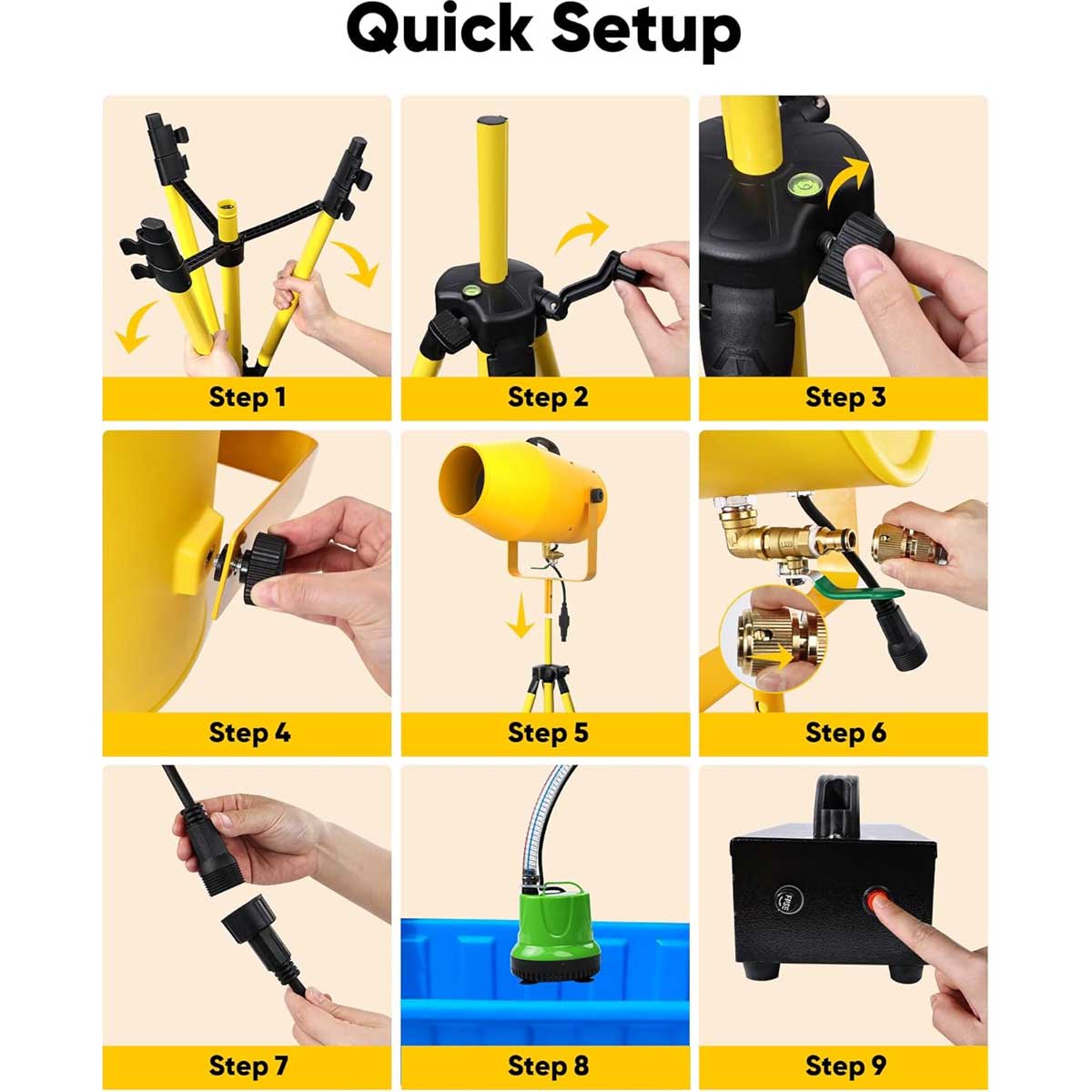 Quick Setup

Step 1

Step 2

Step 3

Step 4

Step 5

Step 6

Step 7

Step 8

FUSE

Step 9