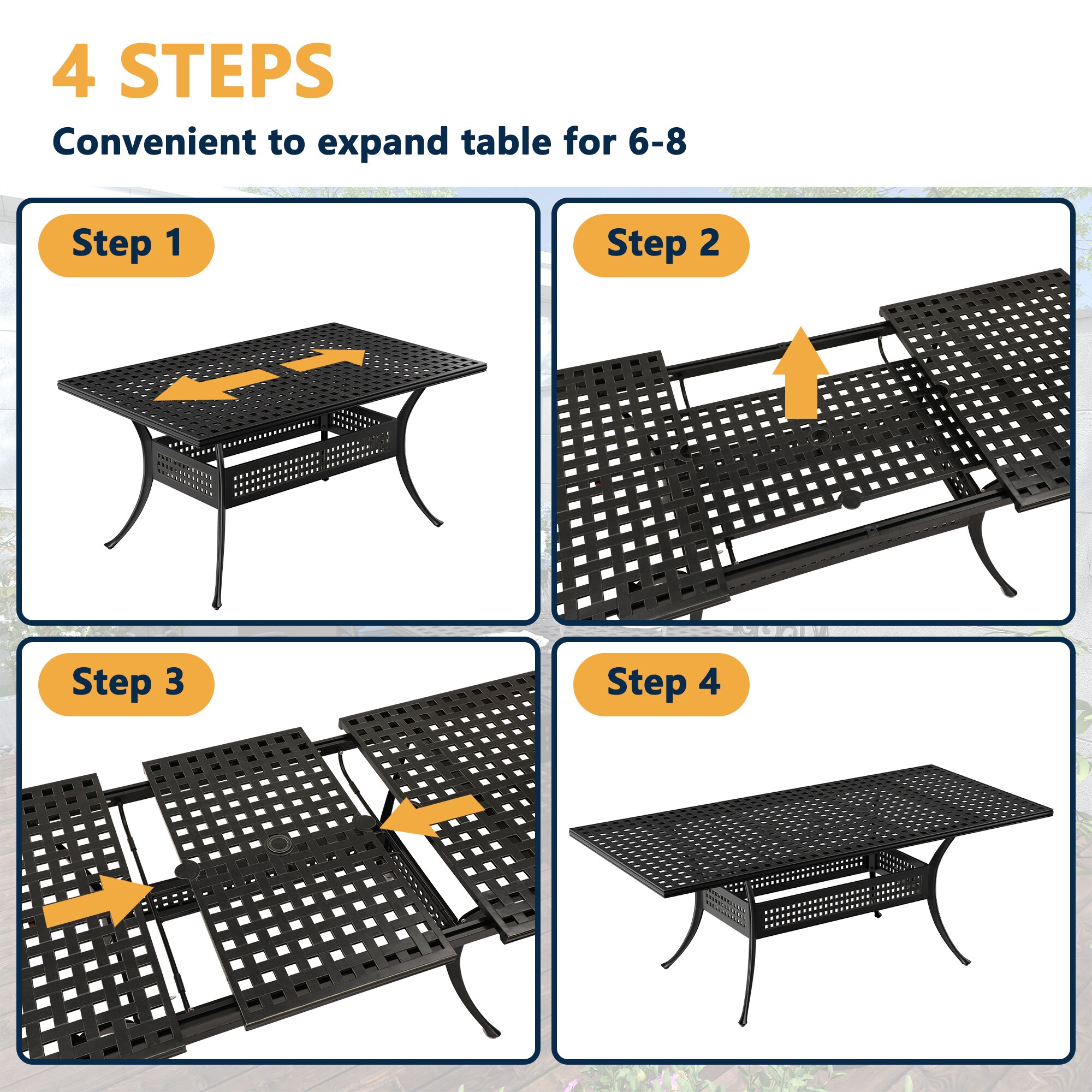 4 STEPS

Convenient to expand table for 6-8

Step 1

Step 2

Step 3

Step 4