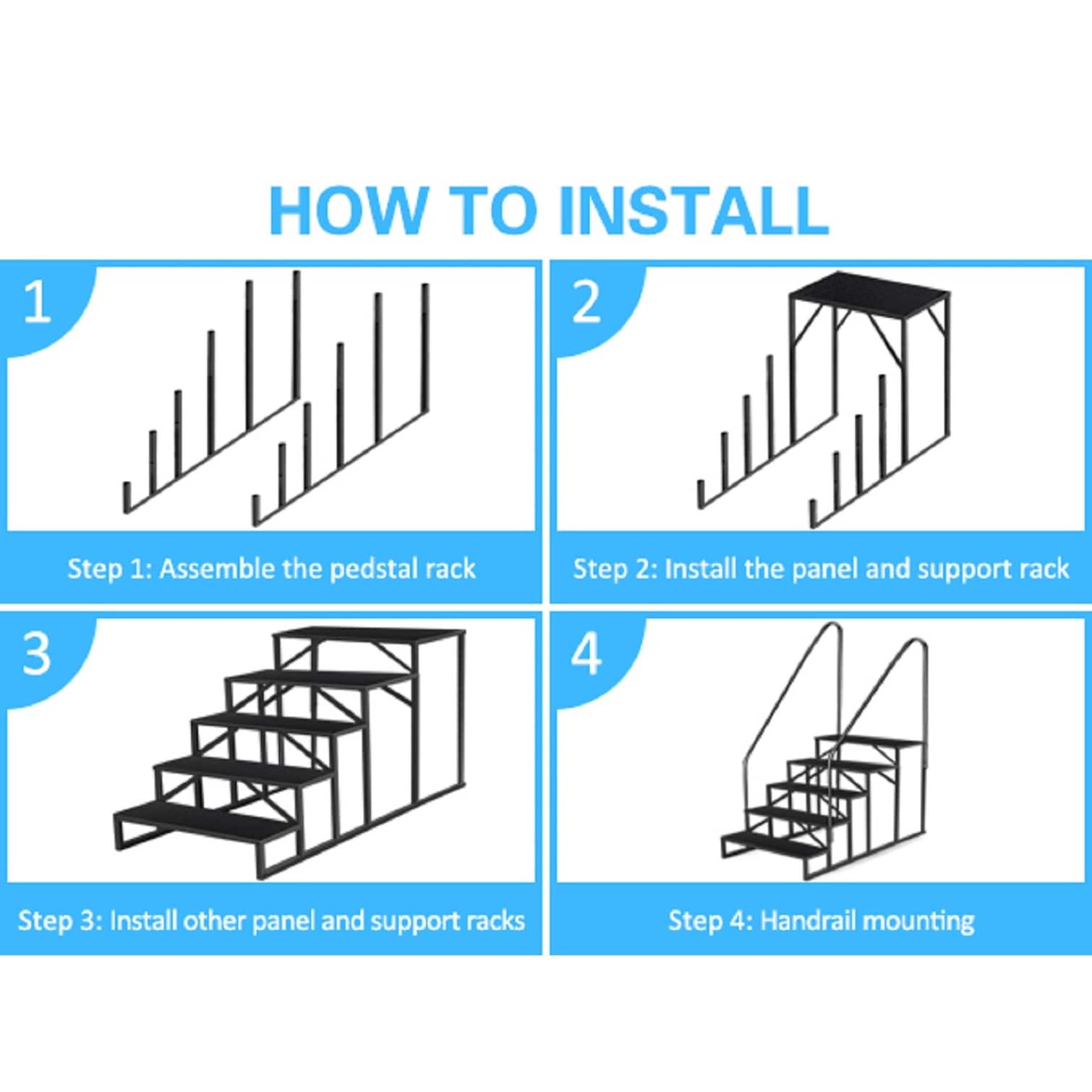 HOW TO INSTALL

1

Step 1: Assemble the pedstal rack

2

Step 2: Install the panel and support rack

3

Step 3: Install other panel and support racks

4

Step 4: Handrail mounting