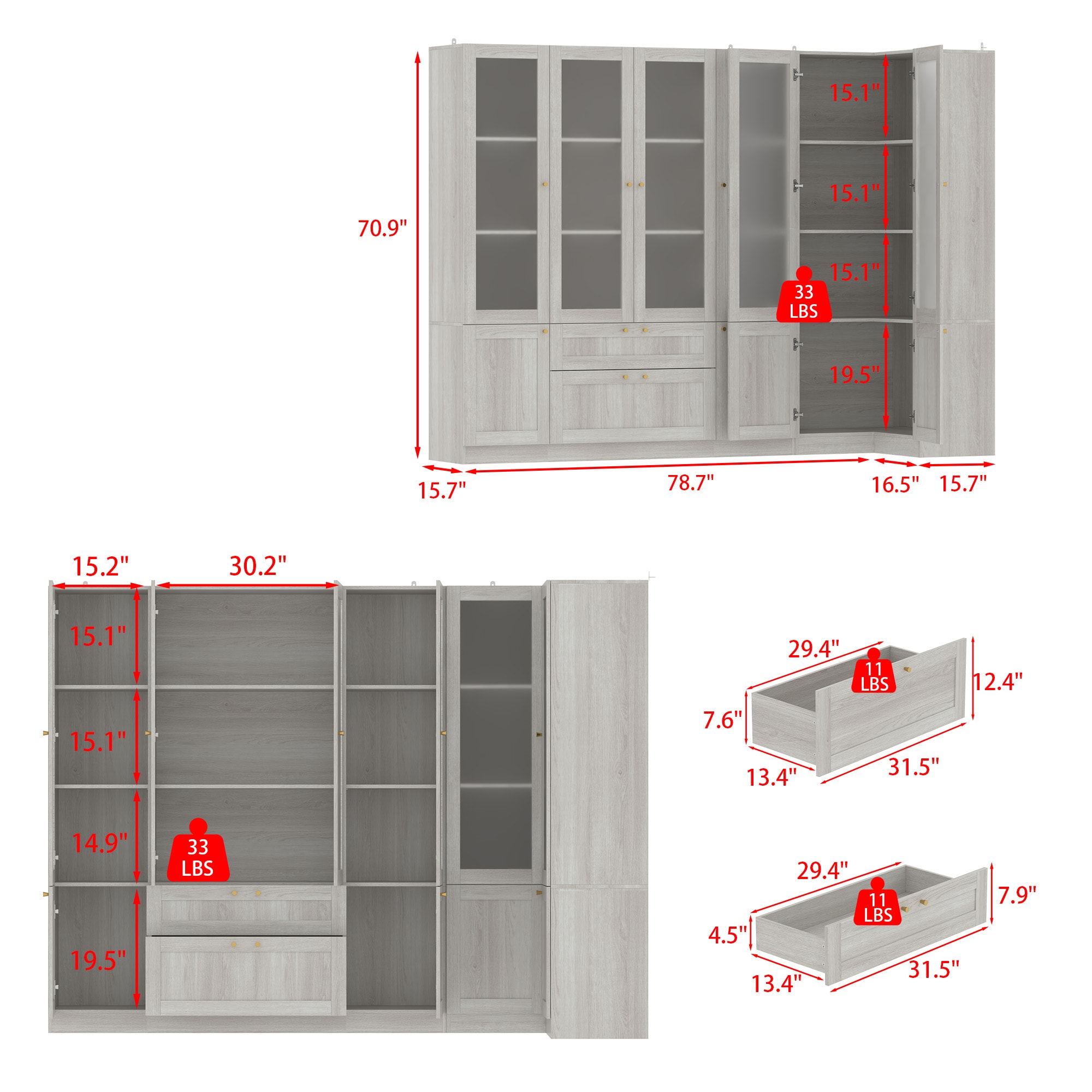 70.9"
15.1"
15.1"
15.1"
33 LBS
19.5"
15.7"
78.7"
16.5"
15.7"

15.2"
30.2"
15.1"
15.1"
14.9"
33 LBS
19.5"

29.4"
11 LBS
12.4"
7.6"
13.4"
31.5"

29.4"
11 LBS
7.9"
4.5"
13.4"
31.5"