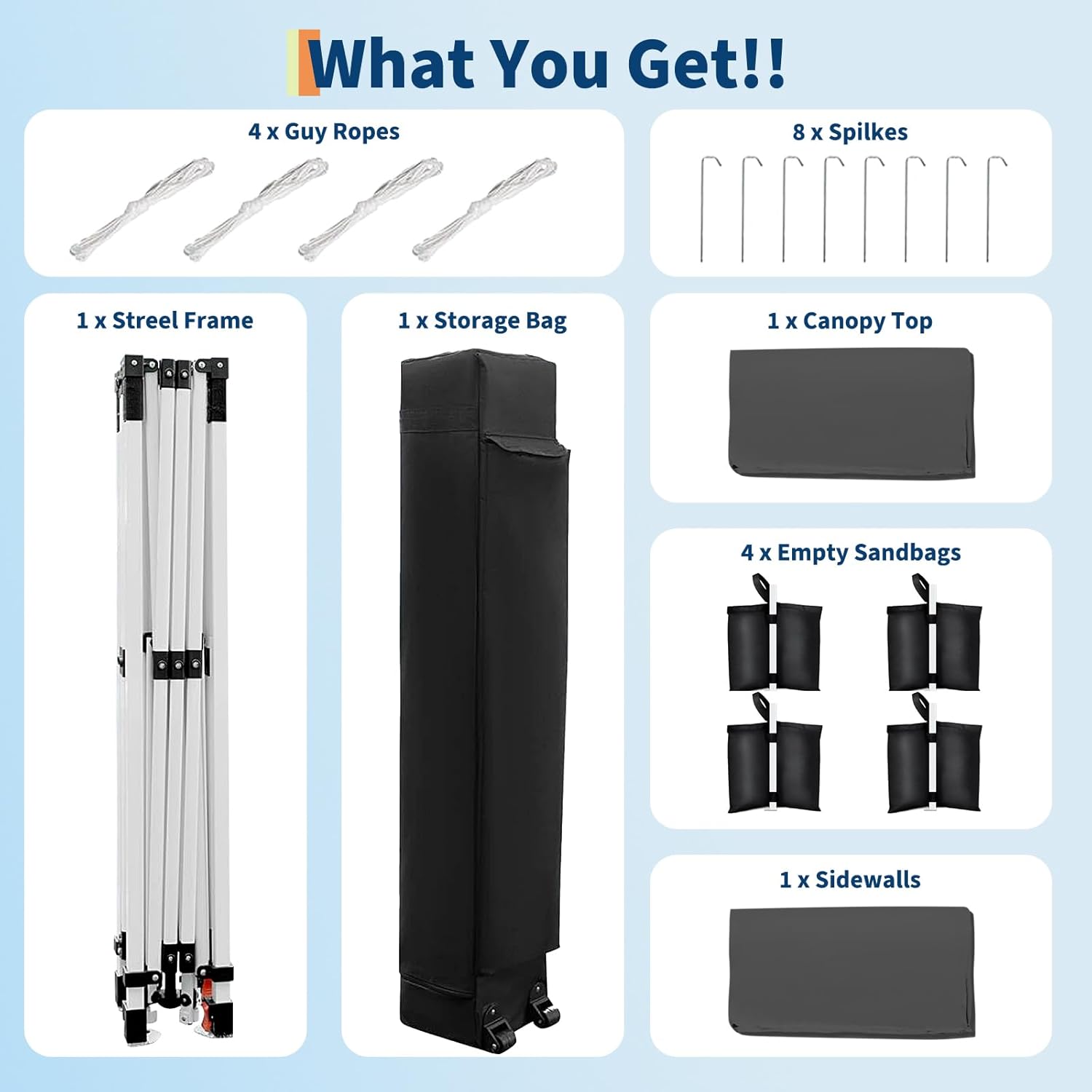 What You Get!!

4 x Guy Ropes

8 x Spilkes

1 x Streel Frame

1 x Storage Bag

1 x Canopy Top

4 x Empty Sandbags

1 x Sidewalls