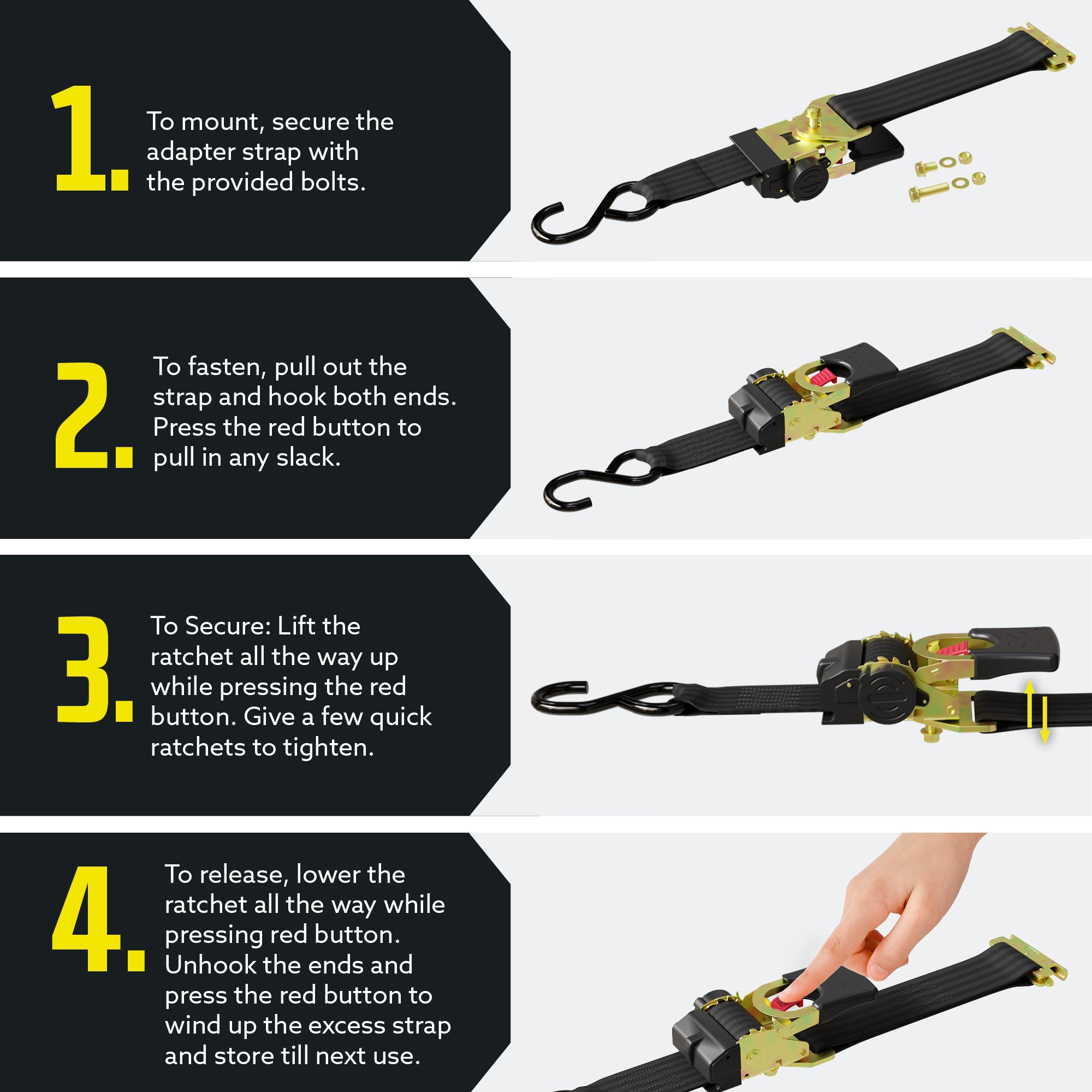 1. To mount, secure the adapter strap with the provided bolts.

2. To fasten, pull out the strap and hook both ends. Press the red button to pull in any slack.

3. To Secure: Lift the ratchet all the way up while pressing the red button. Give a few quick ratchets to tighten.

4. To release, lower the ratchet all the way while pressing red button. Unhook the ends and press the red button to wind up the excess strap and store till next use.