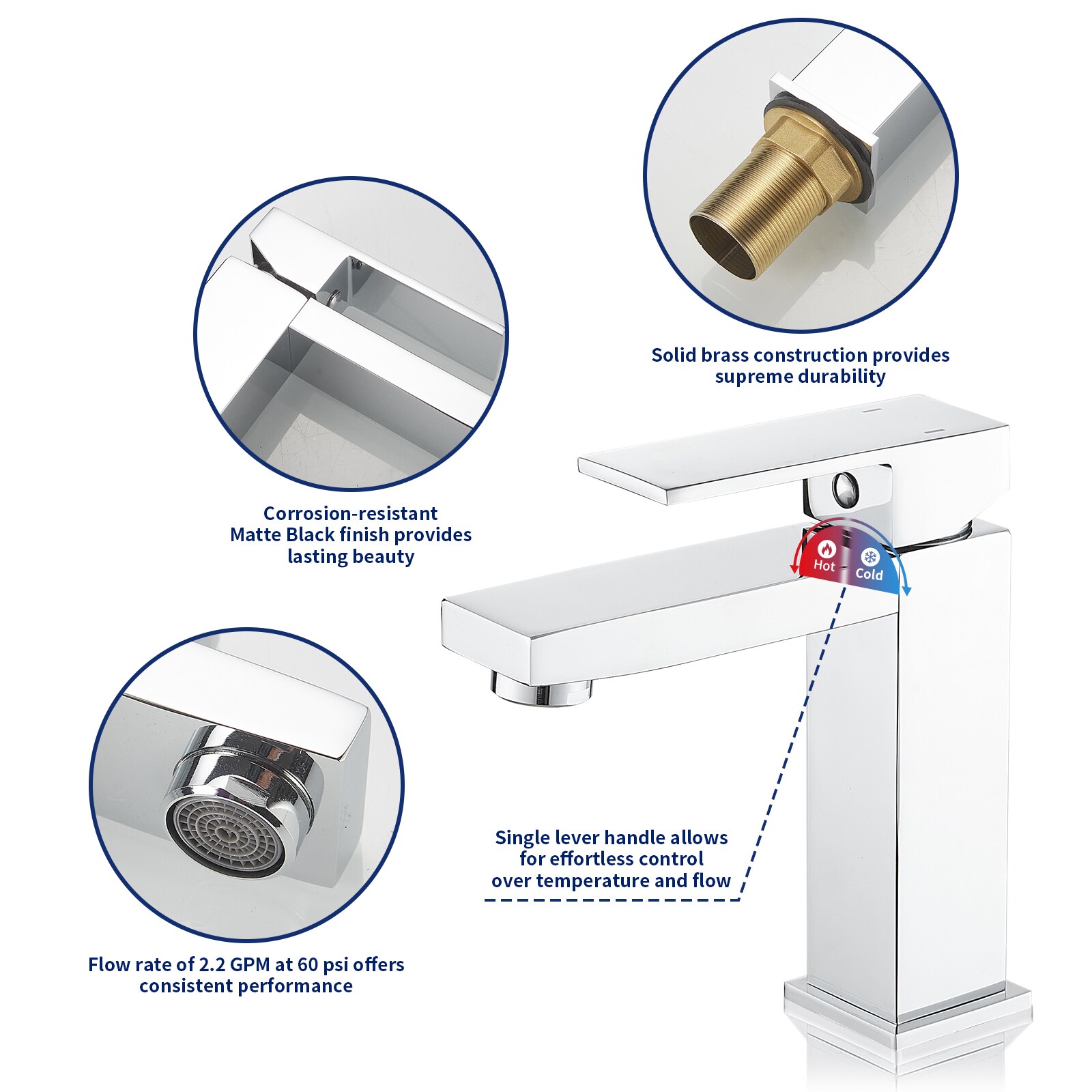 Solid brass construction provides supreme durability

Corrosion-resistant Matte Black finish provides lasting beauty

Hot

Cold

Single lever handle allows for effortless control over temperature and flow

Flow rate of 2.2 GPM at 60 psi offers consistent performance