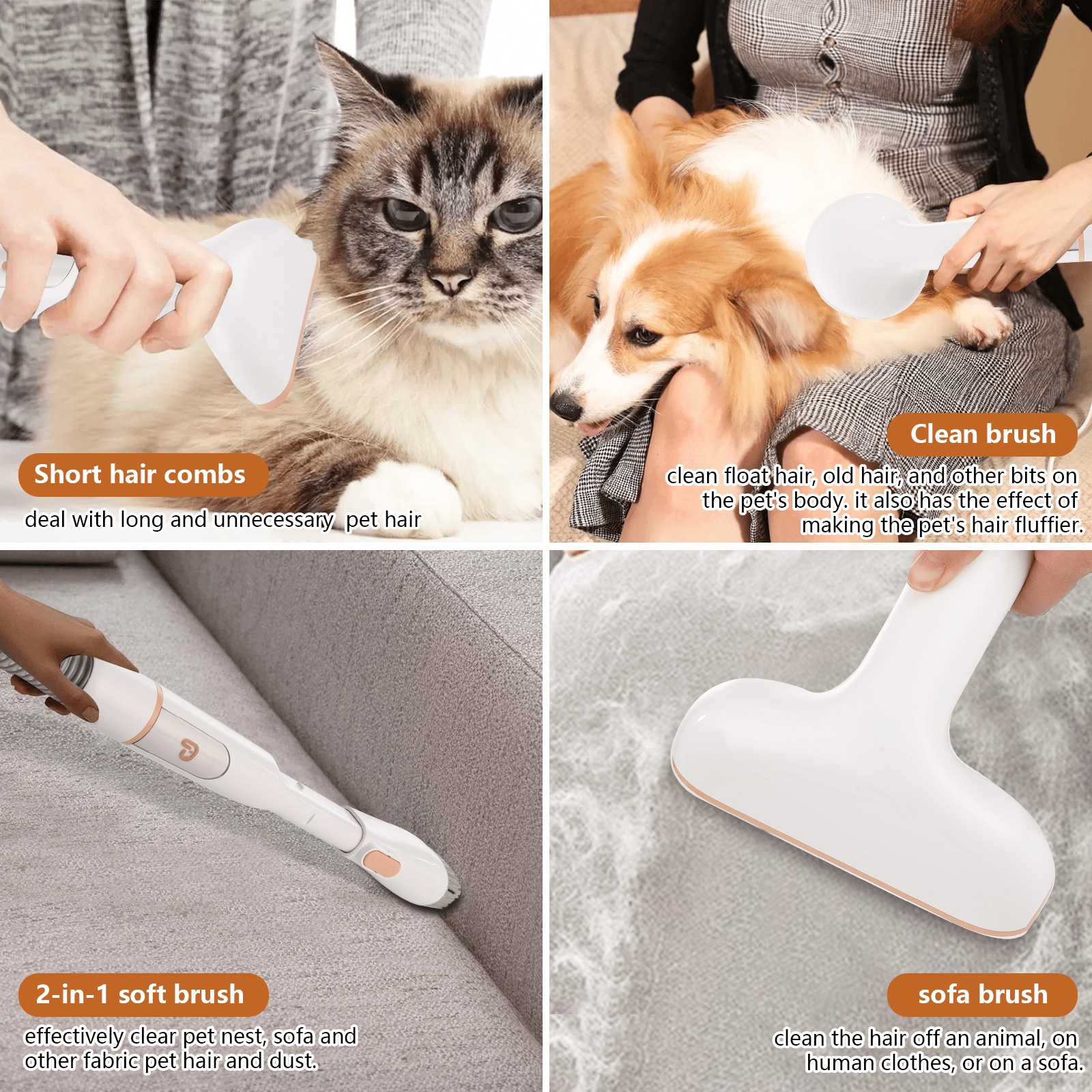 Short hair combs

deal with long and unnecessary pet hair

Clean brush

clean float hair, old hair, and other bits on the pet's body. it also has the effect of making the pet's hair fluffier.

2-in-1 soft brush

effectively clear pet nest, sofa and other fabric pet hair and dust.

sofa brush

clean the hair off an animal, on human clothes, or on a sofa.