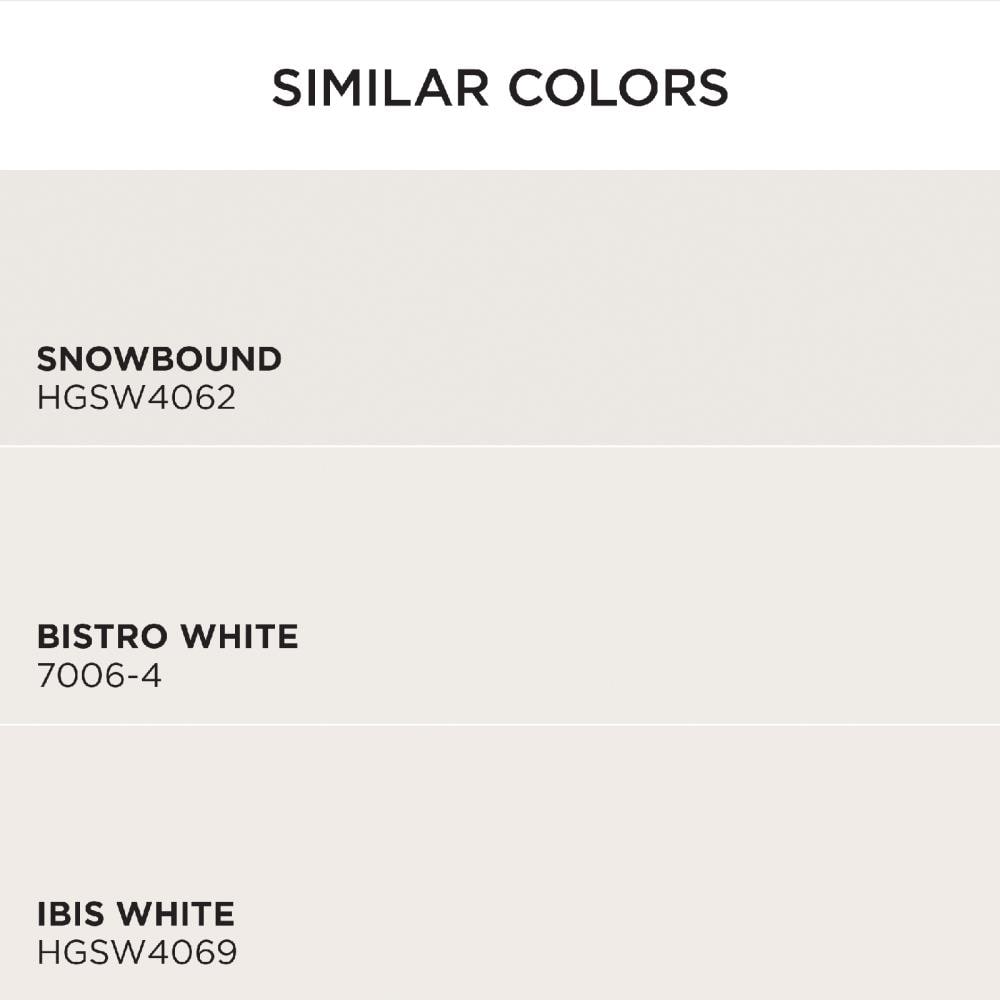 SIMILAR COLORS

SNOWBOUND
HGSW4062

BISTRO WHITE
7006-4

IBIS WHITE
HGSW4069