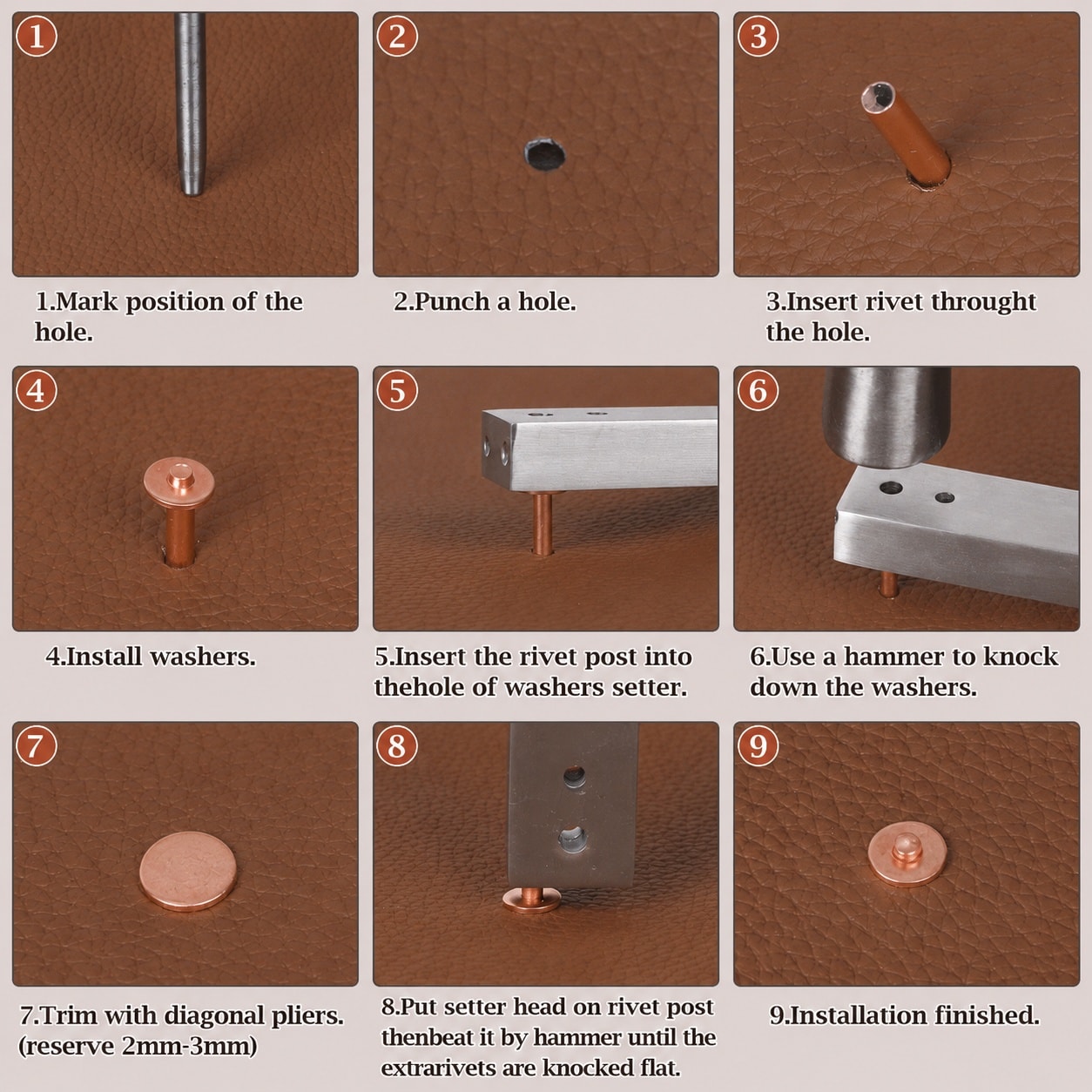 1

1.Mark position of the hole.

2

2.Punch a hole.

3

3.Insert rivet throught the hole.

4

4.Install washers.

5

5.Insert the rivet post into thehole of washers setter.

6

6.Use a hammer to knock down the washers.

7

7.Trim with diagonal pliers. (reserve 2mm-3mm)

8

8.Put setter head on rivet post thenbeat it by hammer until the extrarivets are knocked flat.

9

9.Installation finished.