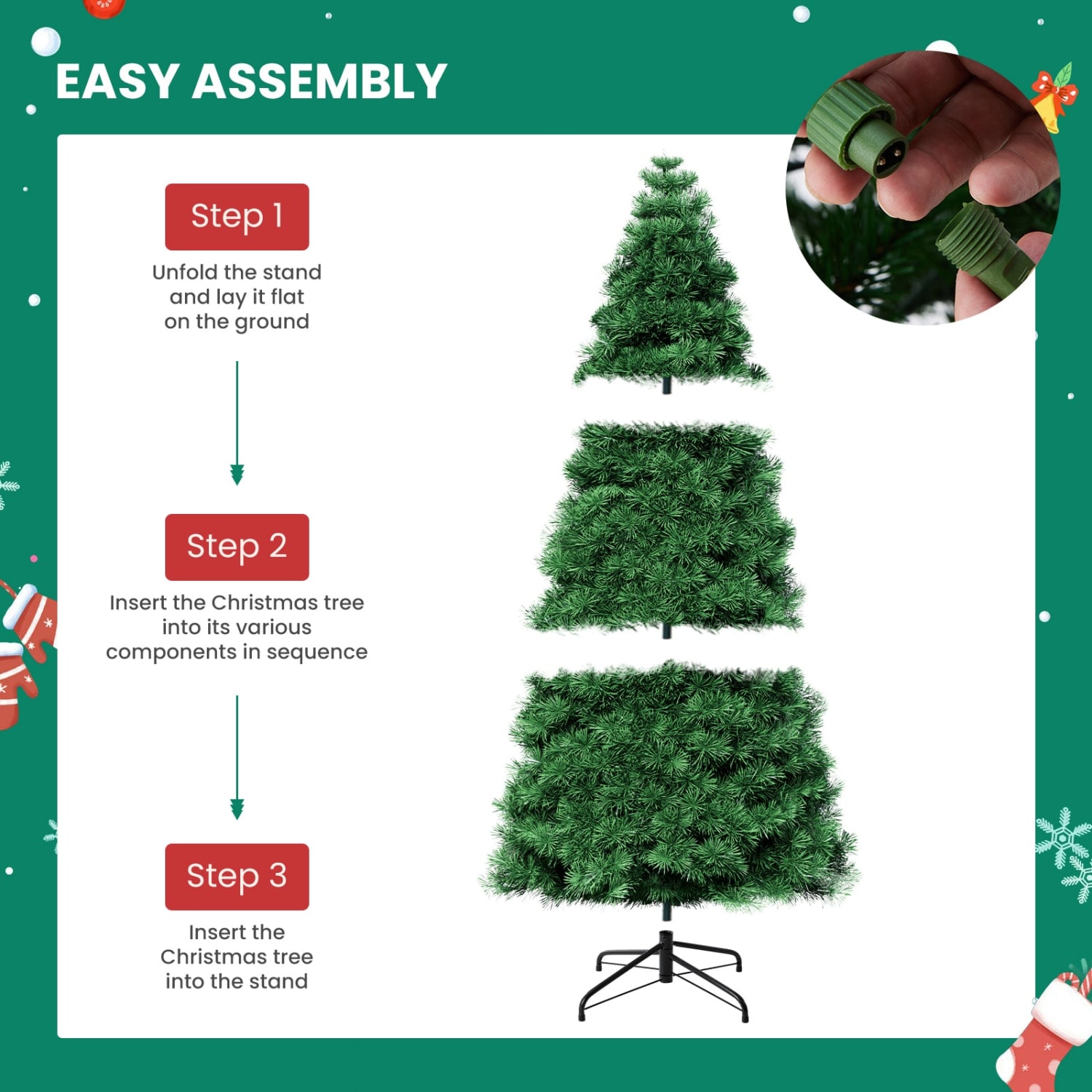 EASY ASSEMBLY

Step 1

Unfold the stand and lay it flat on the ground

Step 2

Insert the Christmas tree into its various components in sequence

Step 3

Insert the Christmas tree into the stand