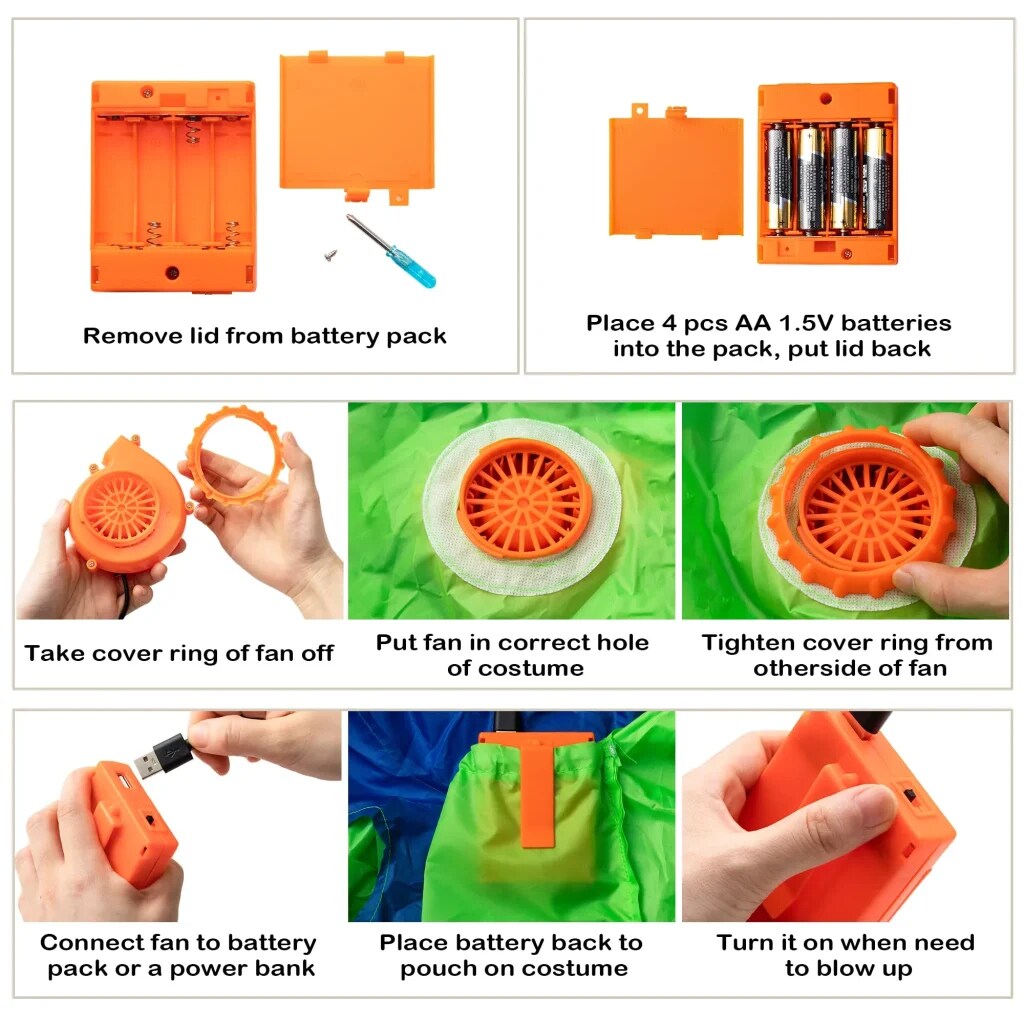 Remove lid from battery pack

Place 4 pcs AA 1.5V batteries into the pack, put lid back

Take cover ring of fan off

Put fan in correct hole of costume

Tighten cover ring from otherside of fan

Connect fan to battery pack or a power bank

Place battery back to pouch on costume

Turn it on when need to blow up