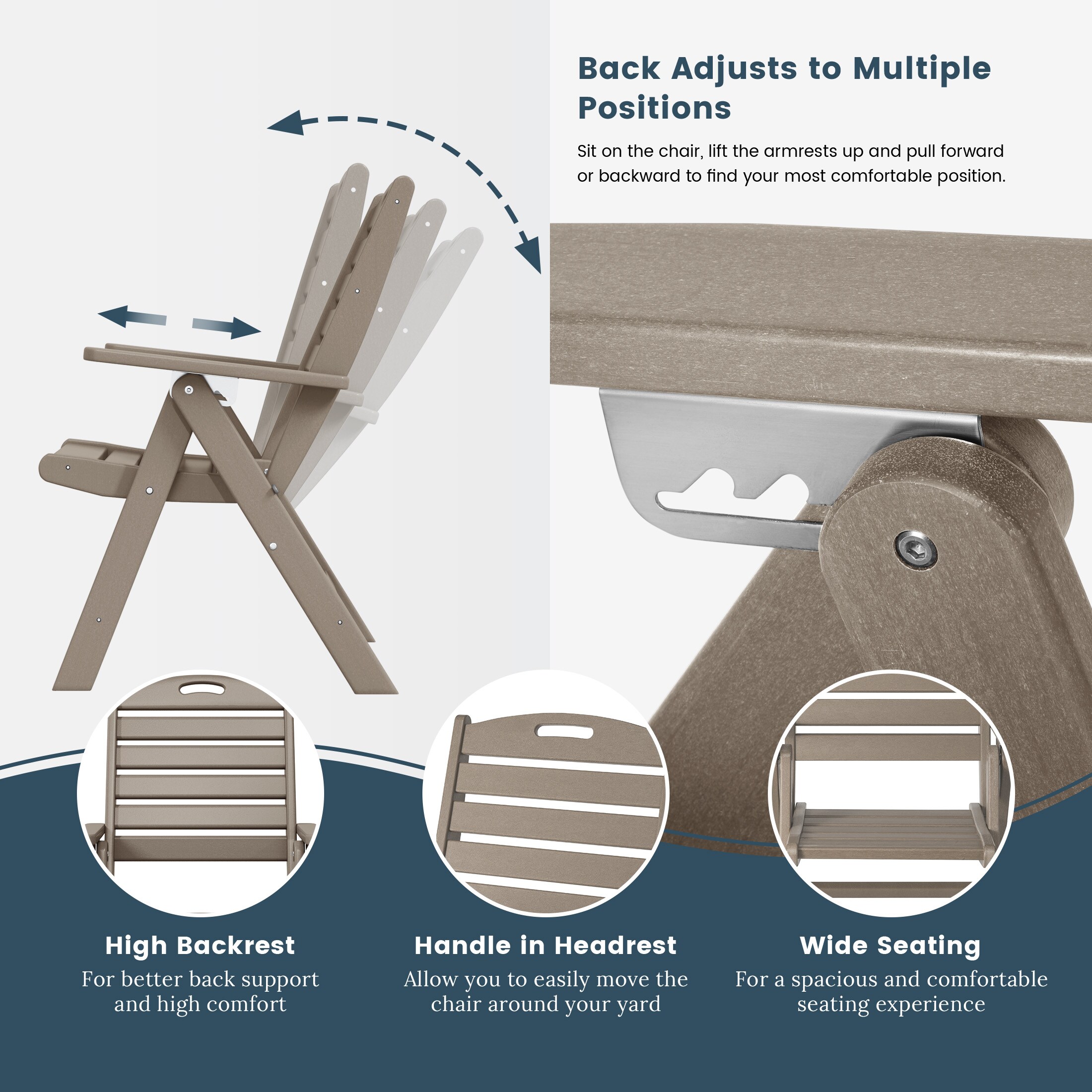 Back Adjusts to Multiple Positions

Sit on the chair, lift the armrests up and pull forward or backward to find your most comfortable position.

High Backrest
For better back support and high comfort

Handle in Headrest
Allow you to easily move the chair around your yard

Wide Seating
For a spacious and comfortable seating experience