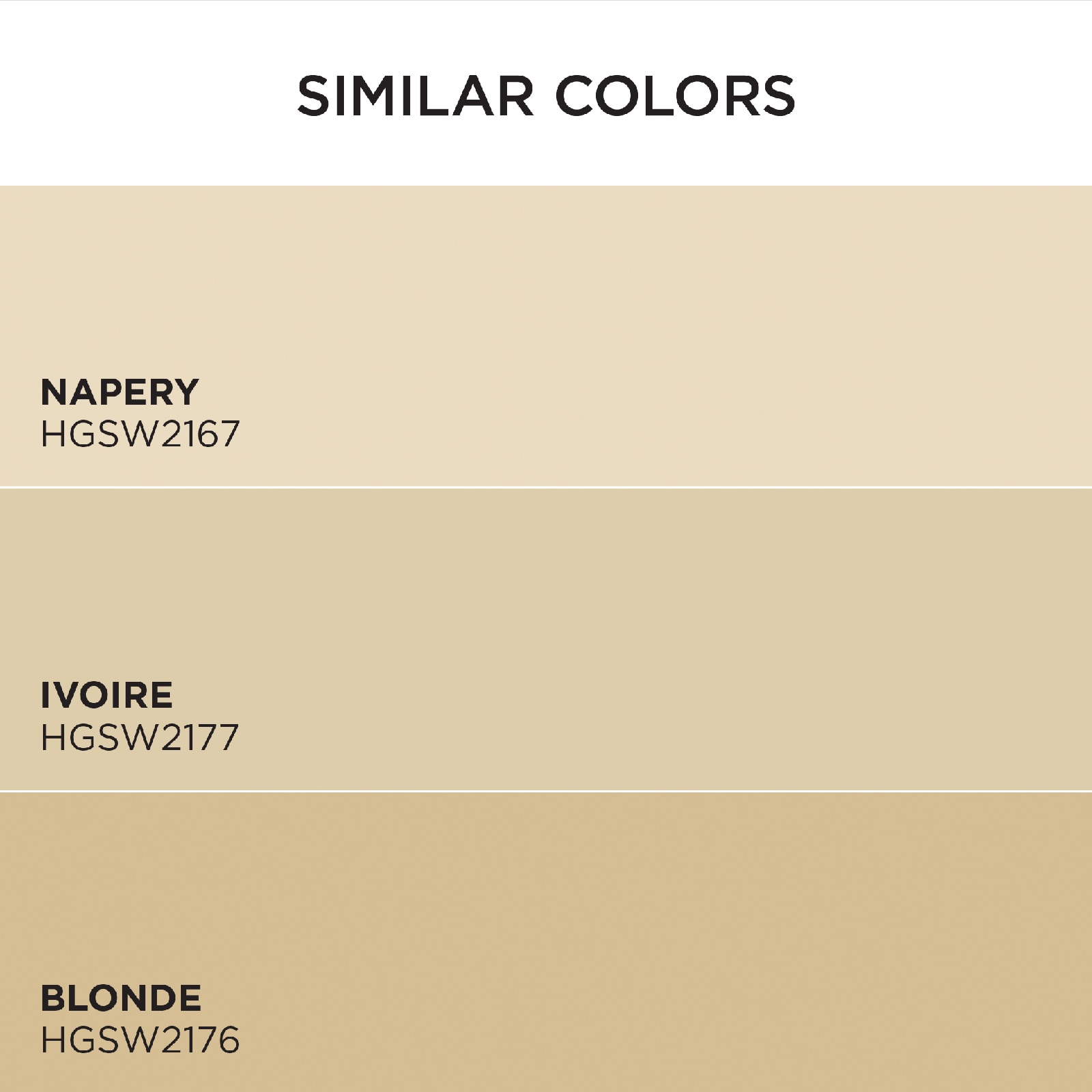 SIMILAR COLORS

NAPERY
HGSW2167

IVOIRE
HGSW2177

BLONDE
HGSW2176