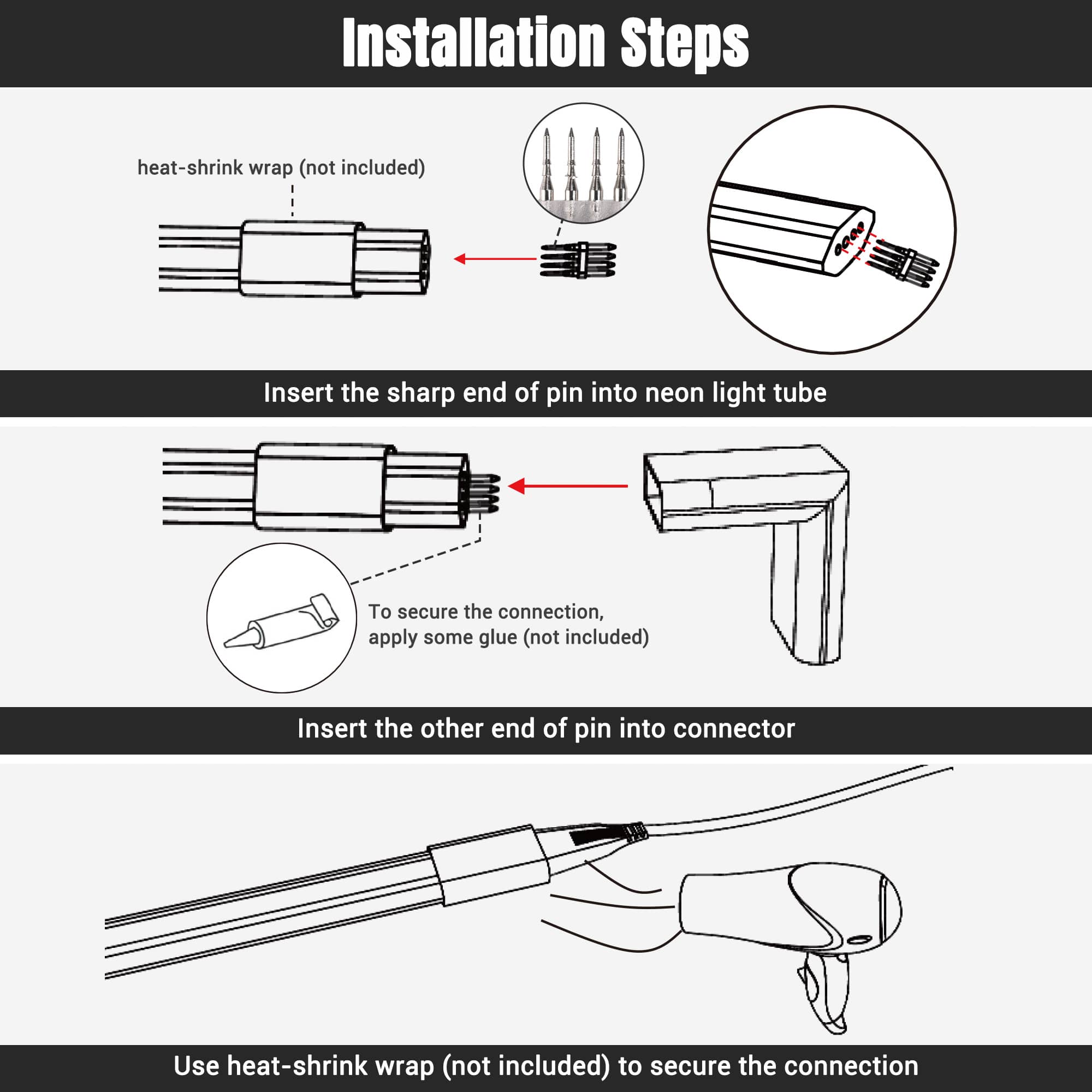 Installation Steps

heat-shrink wrap (not included)

Insert the sharp end of pin into neon light tube

To secure the connection, apply some glue (not included)

Insert the other end of pin into connector

Use heat-shrink wrap (not included) to secure the connection