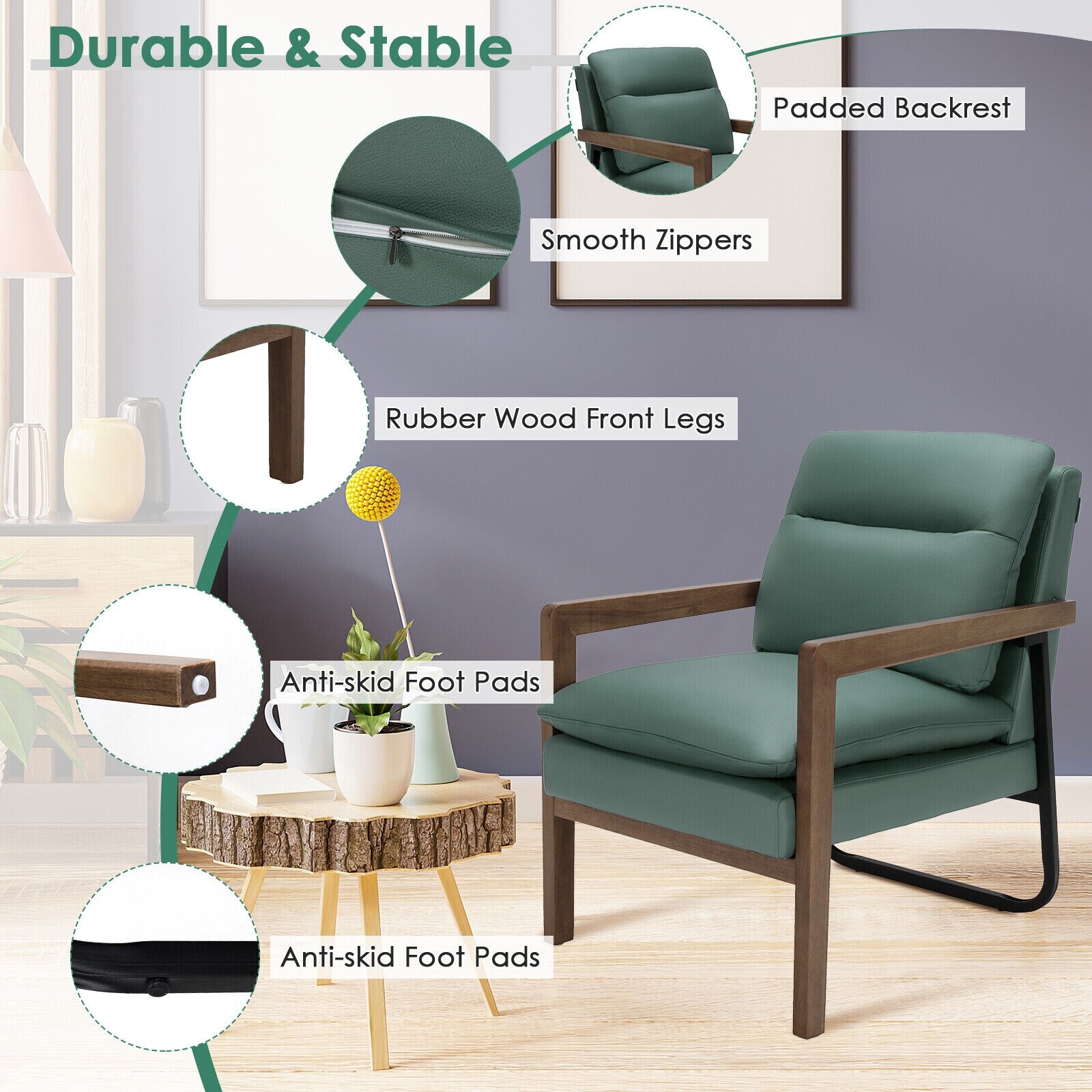 Durable & Stable

Padded Backrest

Smooth Zippers

Rubber Wood Front Legs

Anti-skid Foot Pads

Anti-skid Foot Pads