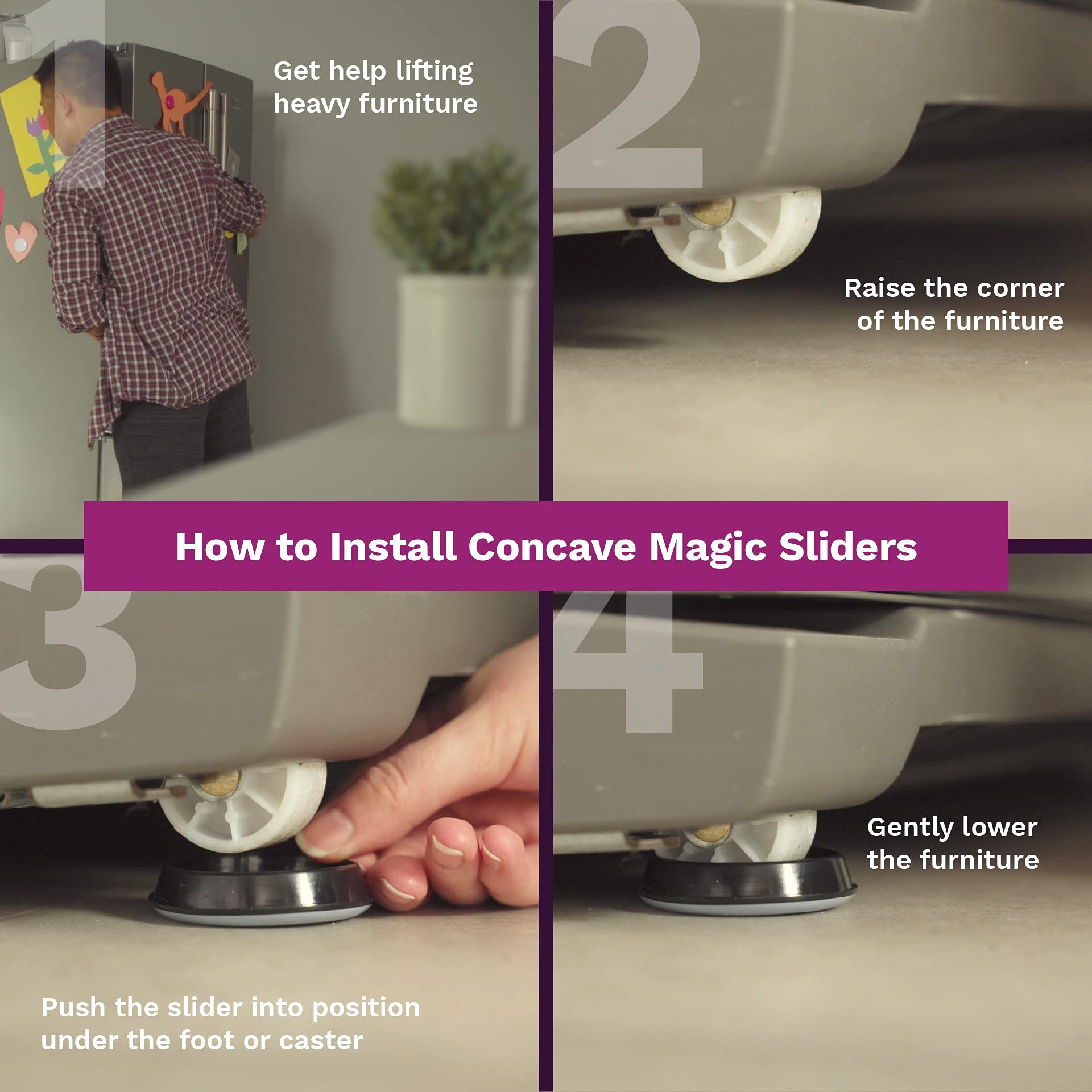 1

Get help lifting heavy furniture

2

Raise the corner of the furniture

How to Install Concave Magic Sliders

3

Push the slider into position under the foot or caster

4

Gently lower the furniture