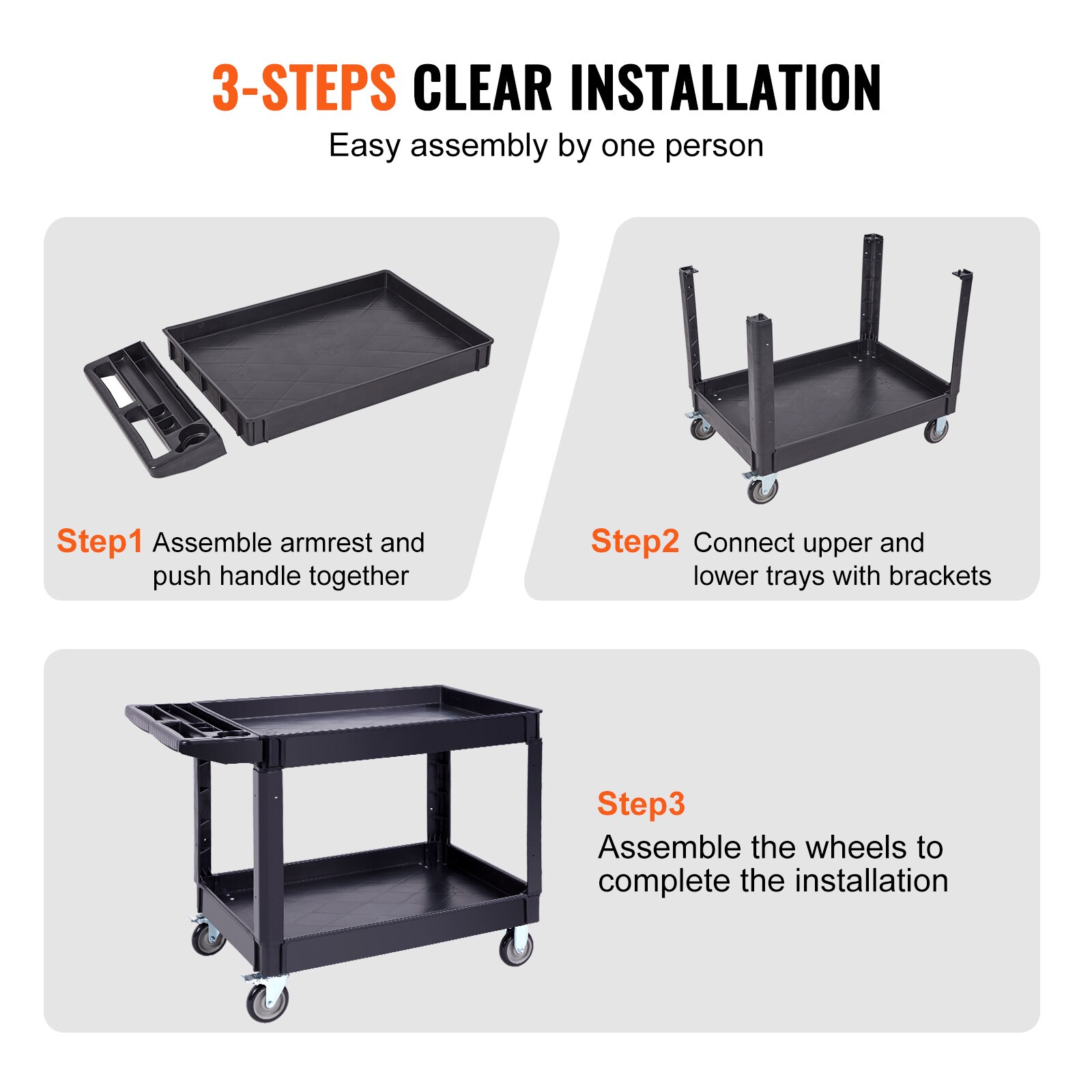 3-STEPS CLEAR INSTALLATION
Easy assembly by one person

Step1 Assemble armrest and push handle together

Step2 Connect upper and lower trays with brackets

Step3
Assemble the wheels to complete the installation