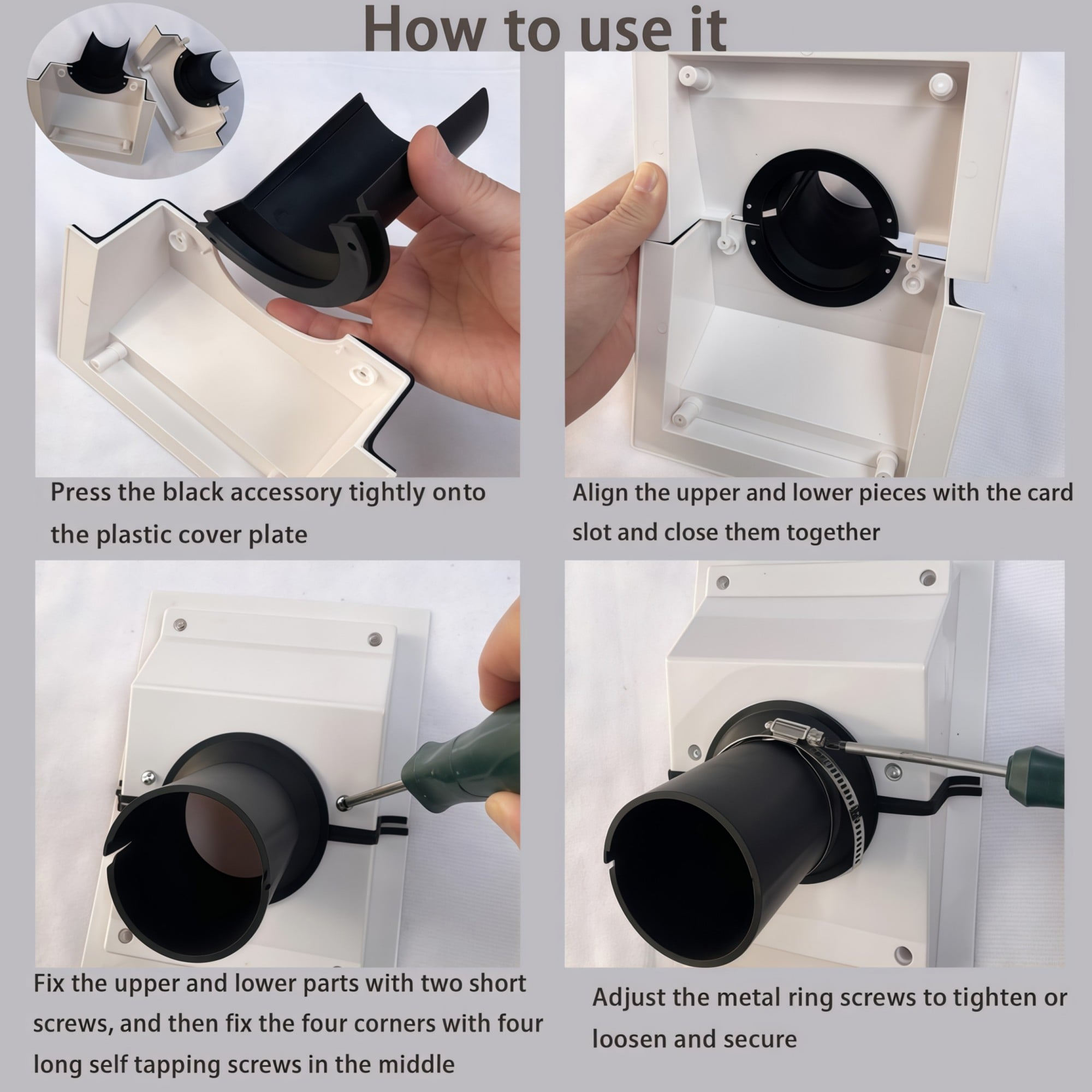 How to use it

Press the black accessory tightly onto the plastic cover plate

Align the upper and lower pieces with the card slot and close them together

Fix the upper and lower parts with two short screws, and then fix the four corners with four long self tapping screws in the middle

Adjust the metal ring screws to tighten or loosen and secure