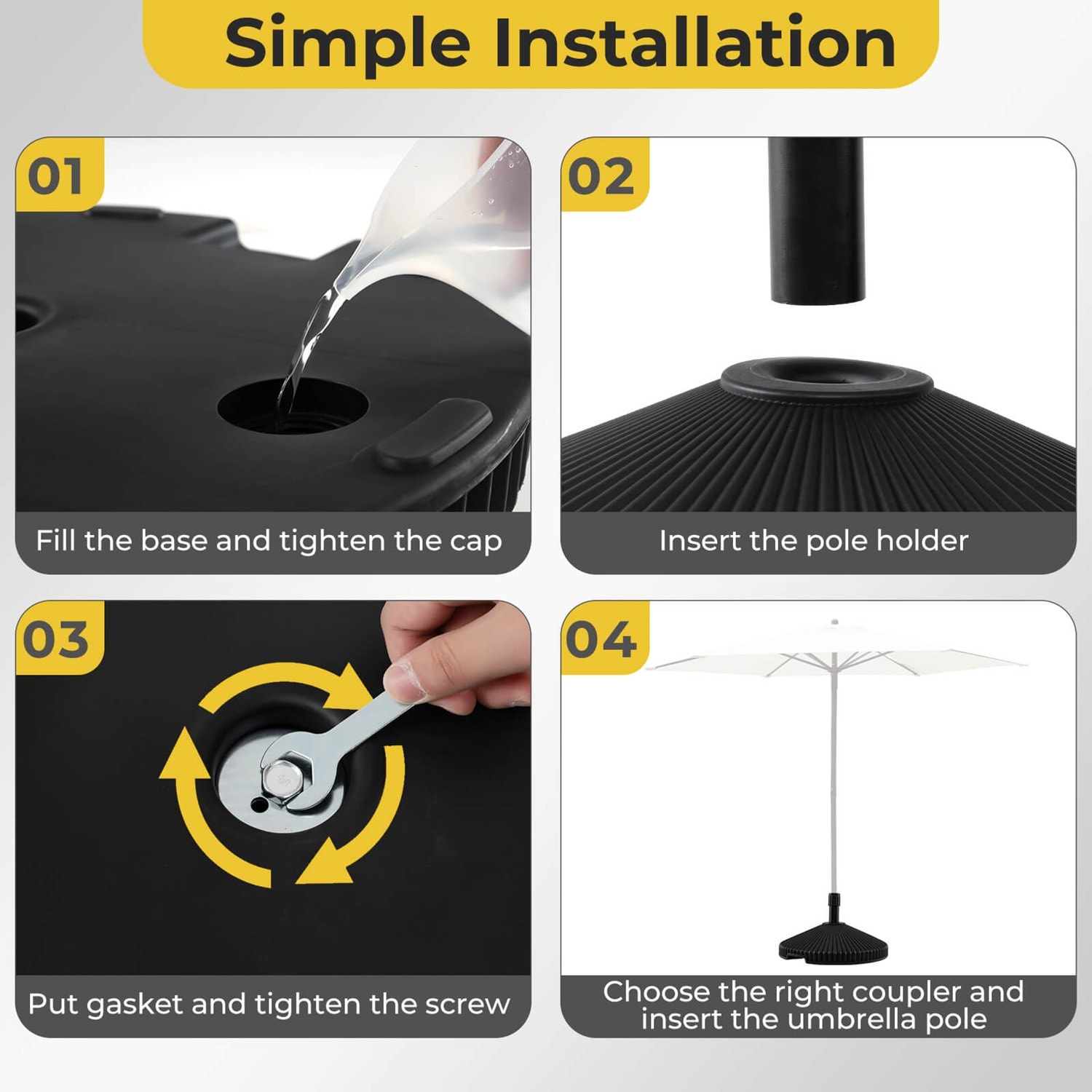 Simple Installation

01

Fill the base and tighten the cap

02

Insert the pole holder

03

Put gasket and tighten the screw

04

Choose the right coupler and insert the umbrella pole