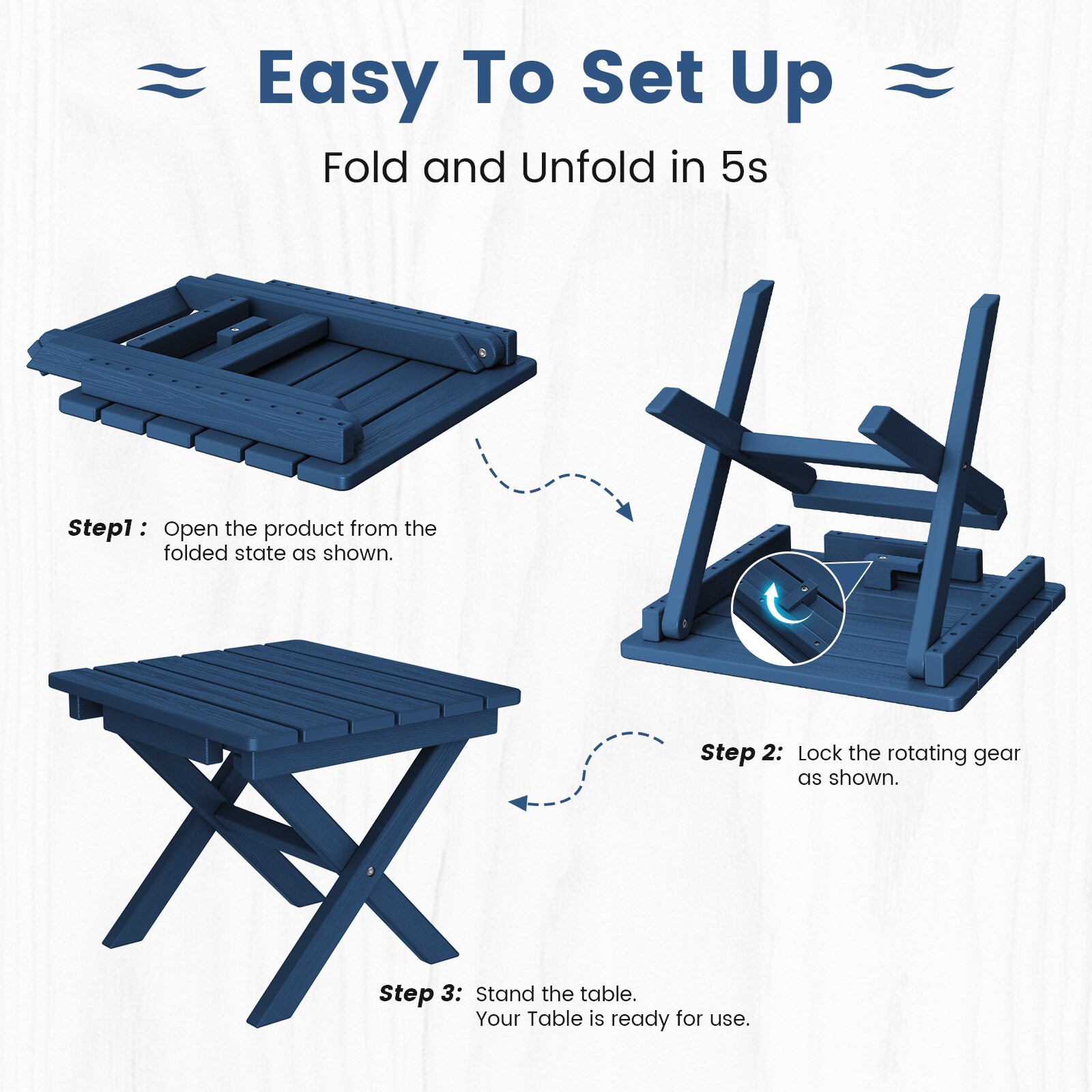 Easy To Set Up

Fold and Unfold in 5s

Step1 : Open the product from the folded state as shown.

Step 2: Lock the rotating gear as shown.

Step 3: Stand the table. Your Table is ready for use.