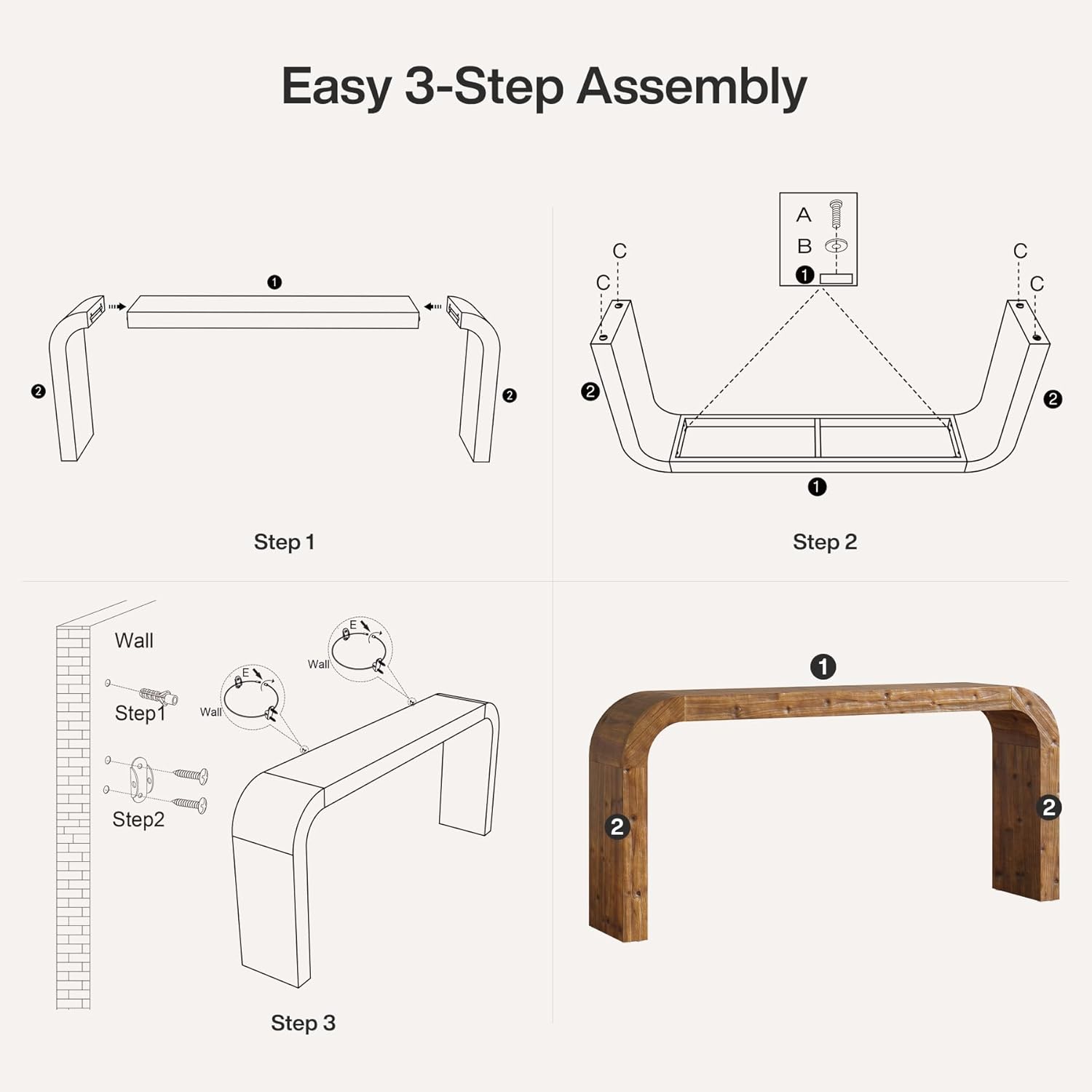 Easy 3-Step Assembly

1

2

2

Step 1

A

B

1

C

C

C

C

2

2

1

Step 2

Wall

Step1

Step2

E

Wall

E

Wall

Step 3

1

2

2