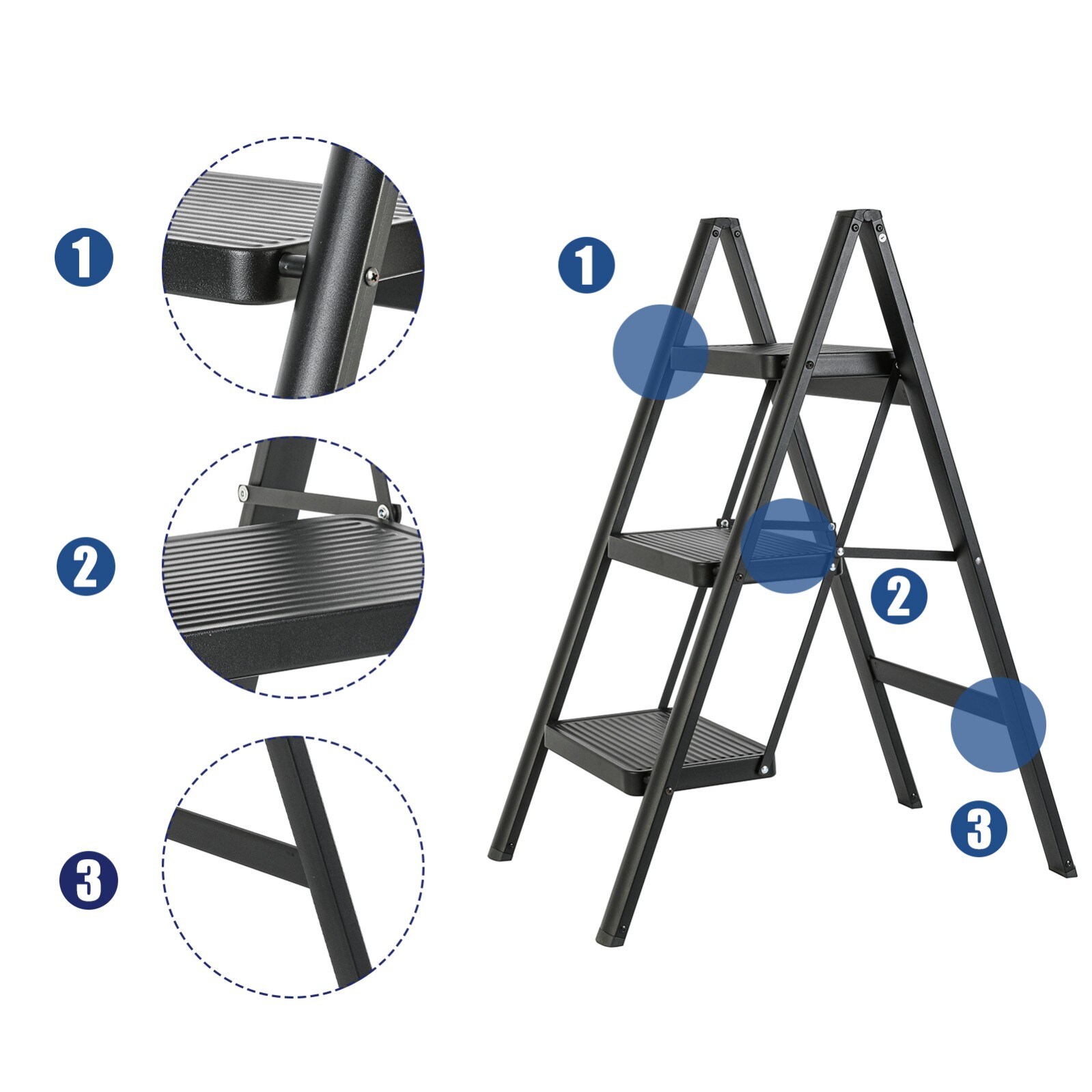 1
2
3
1
2
3