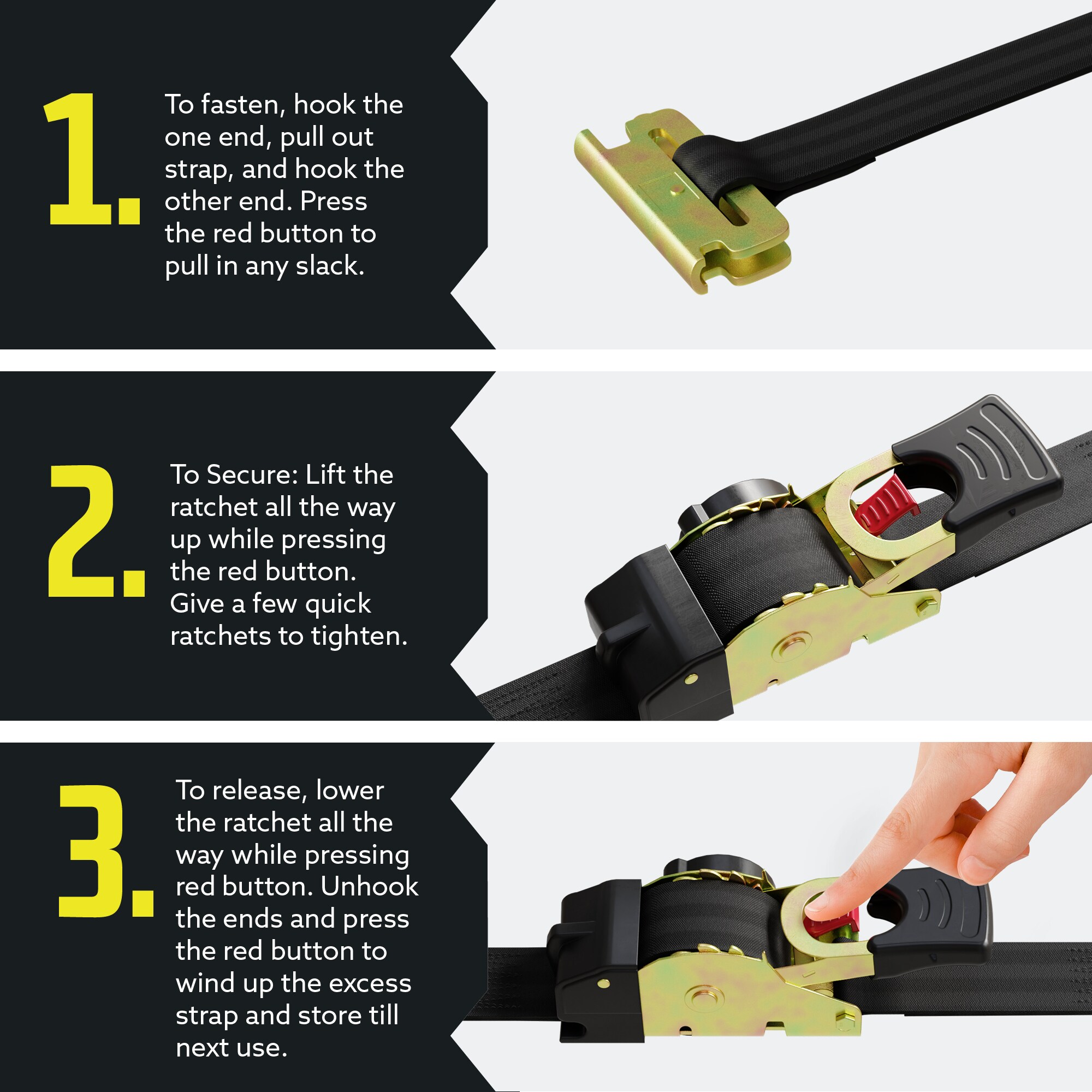 1.

To fasten, hook the one end, pull out strap, and hook the other end. Press the red button to pull in any slack.

2.

To Secure: Lift the ratchet all the way up while pressing the red button. Give a few quick ratchets to tighten.

3.

To release, lower the ratchet all the way while pressing red button. Unhook the ends and press the red button to wind up the excess strap and store till next use.