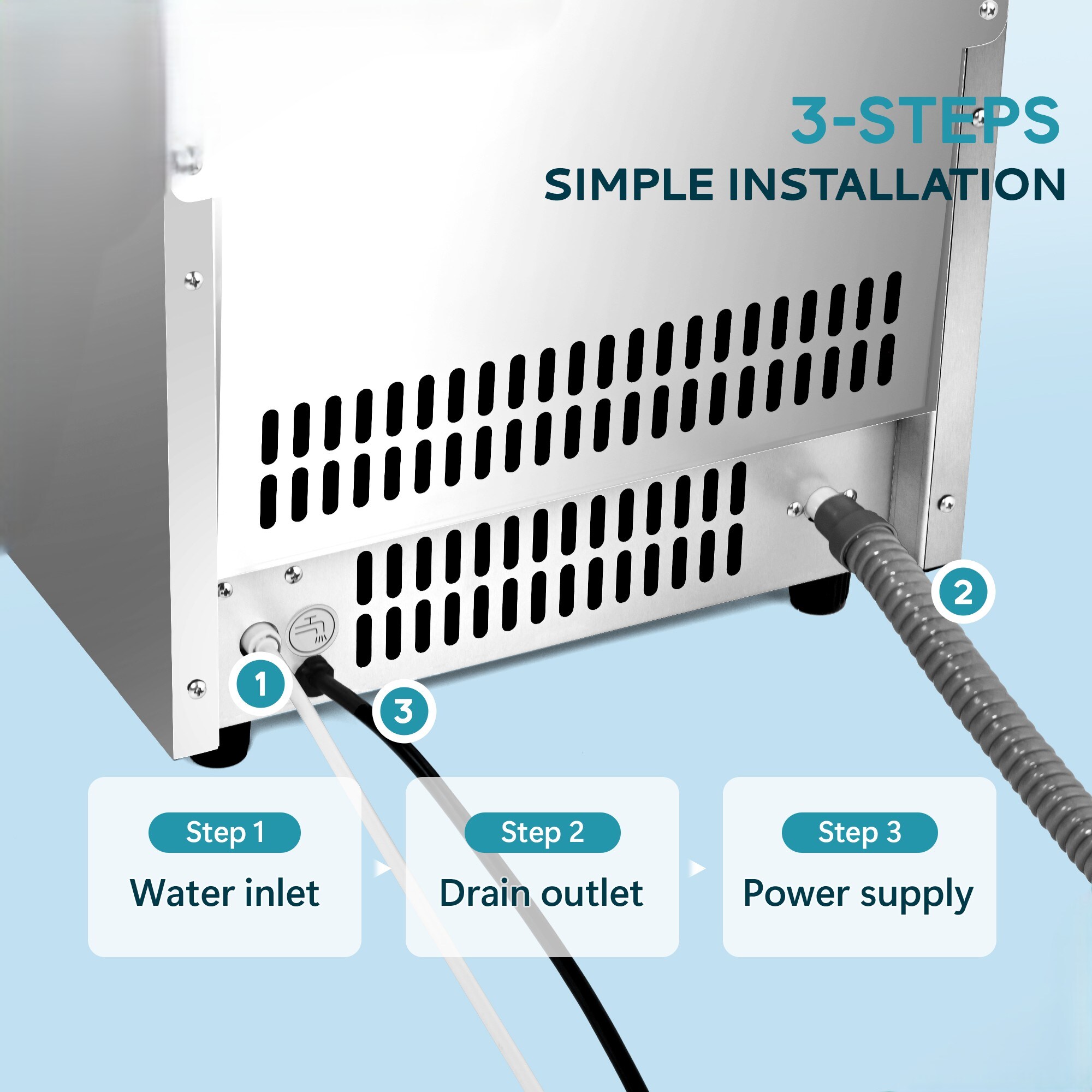 3-STEPS
SIMPLE INSTALLATION

2

1

3

Step 1
Water inlet

Step 2
Drain outlet

Step 3
Power supply