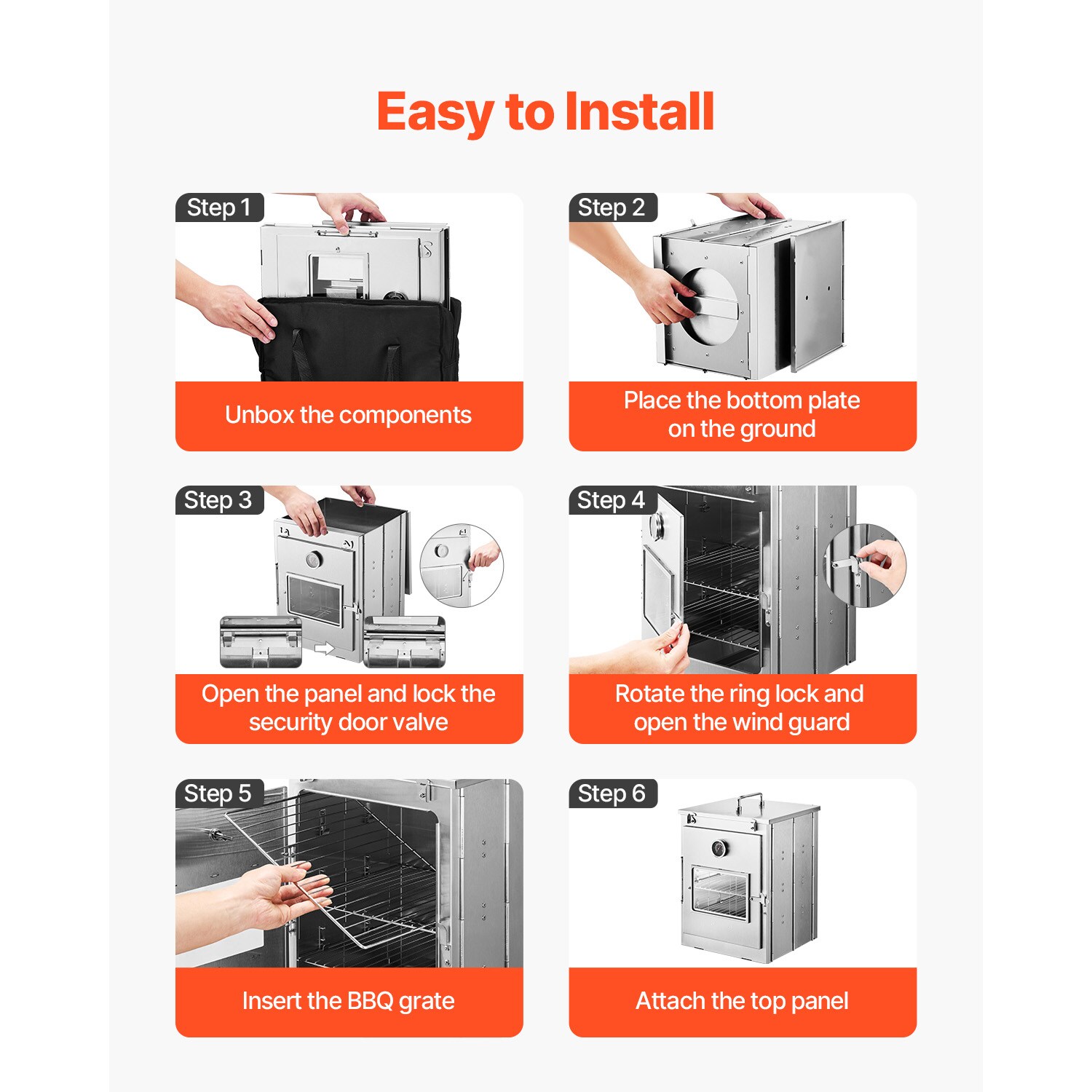 Easy to Install

Step 1

Unbox the components

Step 2

Place the bottom plate on the ground

Step 3

Open the panel and lock the security door valve

Step 4

Rotate the ring lock and open the wind guard

Step 5

Insert the BBQ grate

Step 6

Attach the top panel