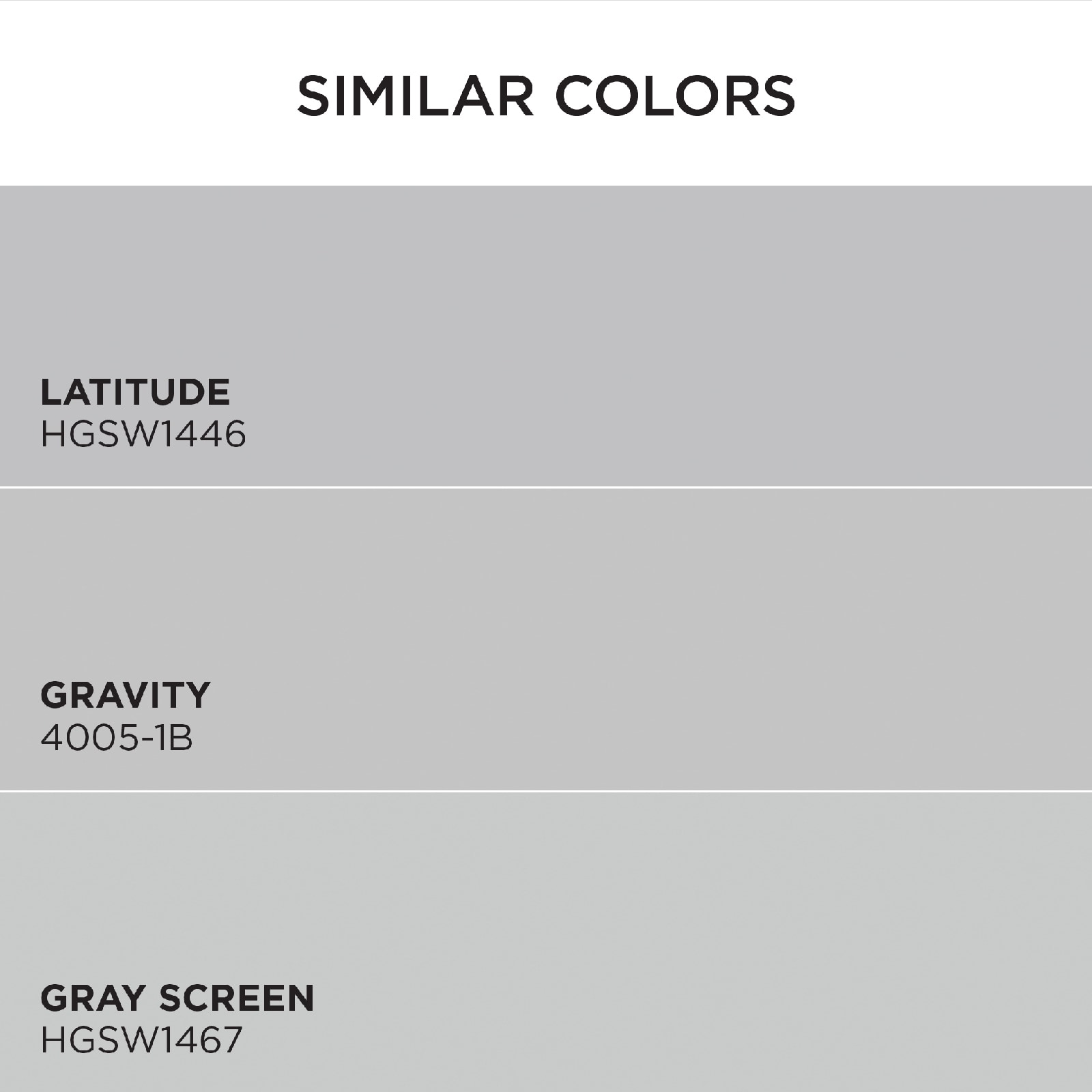 SIMILAR COLORS

LATITUDE
HGSW1446

GRAVITY
4005-1B

GRAY SCREEN
HGSW1467