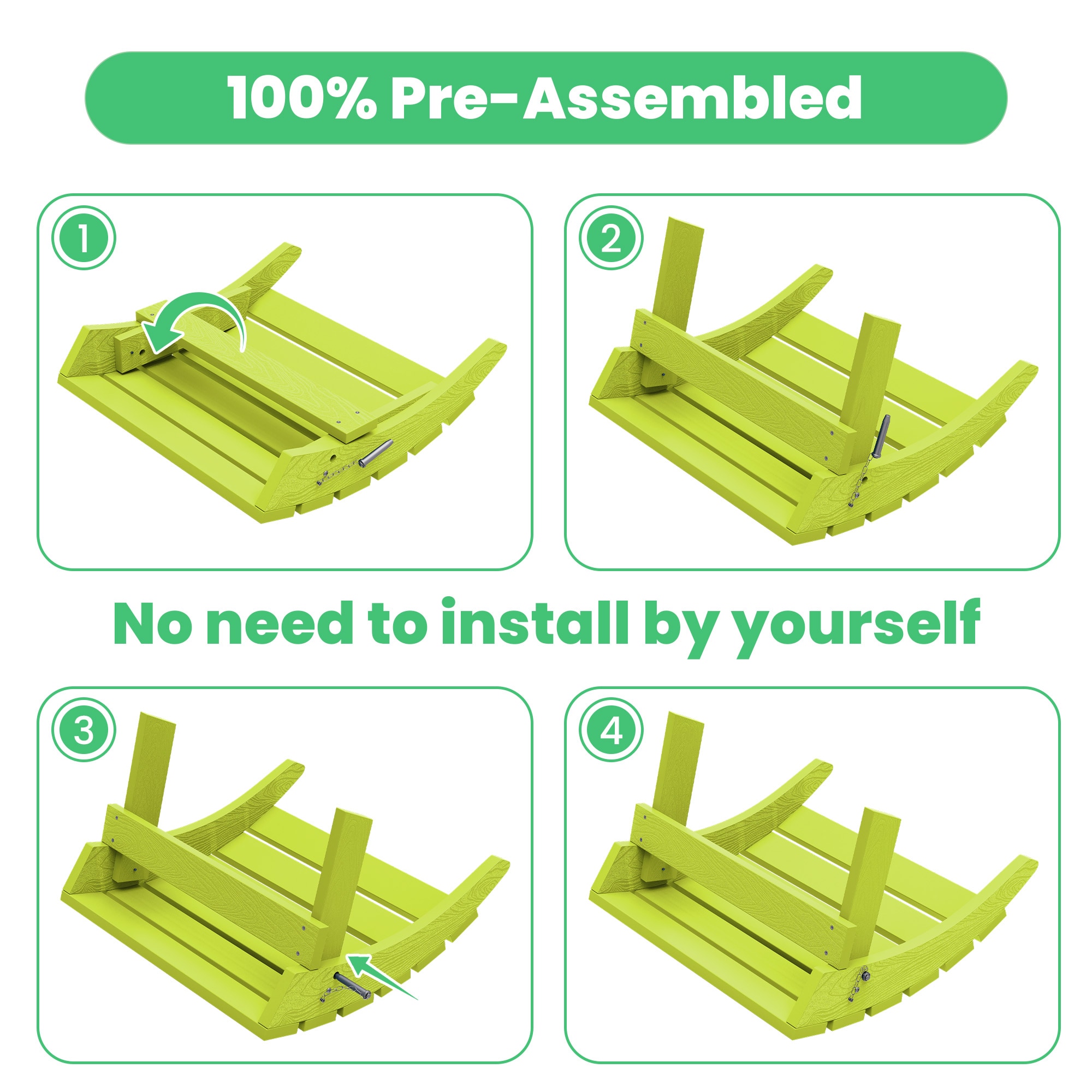 100% Pre-Assembled

1

2

No need to install by yourself

3

4