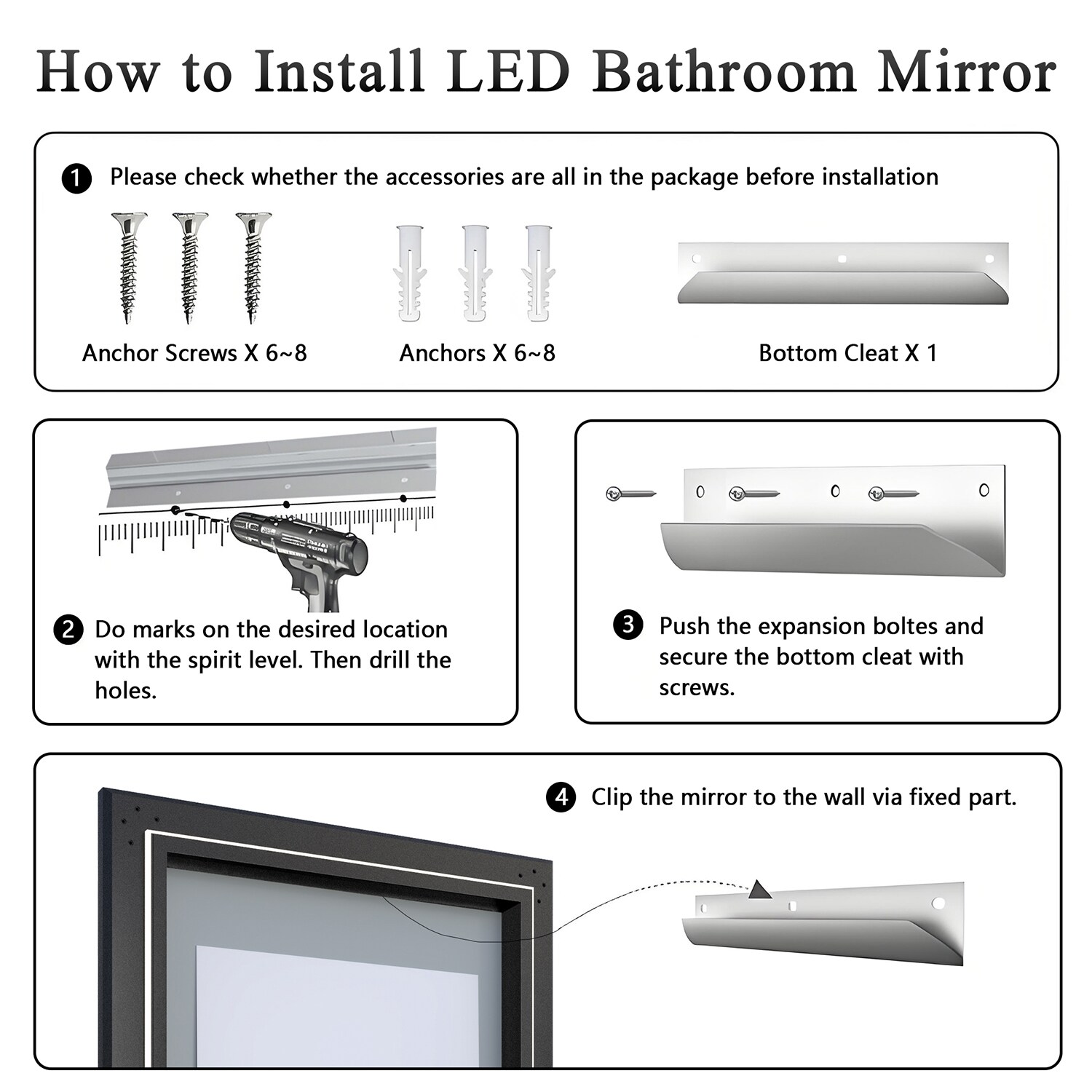 How to Install LED Bathroom Mirror

1 Please check whether the accessories are all in the package before installation

Anchor Screws X 6~8

Anchors X 6~8

Bottom Cleat X 1

2 Do marks on the desired location with the spirit level. Then drill the holes.

3 Push the expansion boltes and secure the bottom cleat with screws.

4 Clip the mirror to the wall via fixed part.