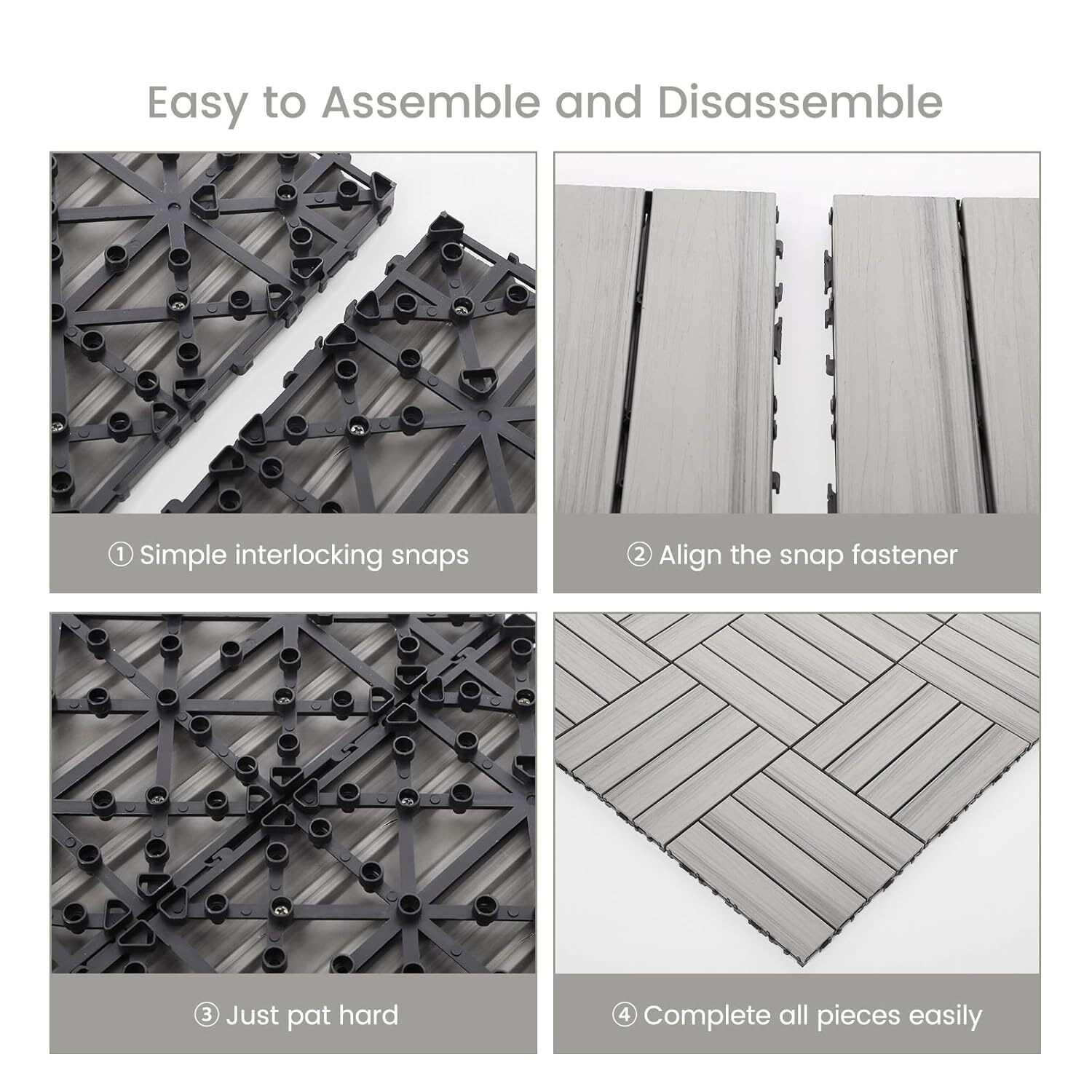 Easy to Assemble and Disassemble

① Simple interlocking snaps

② Align the snap fastener

③ Just pat hard

④ Complete all pieces easily