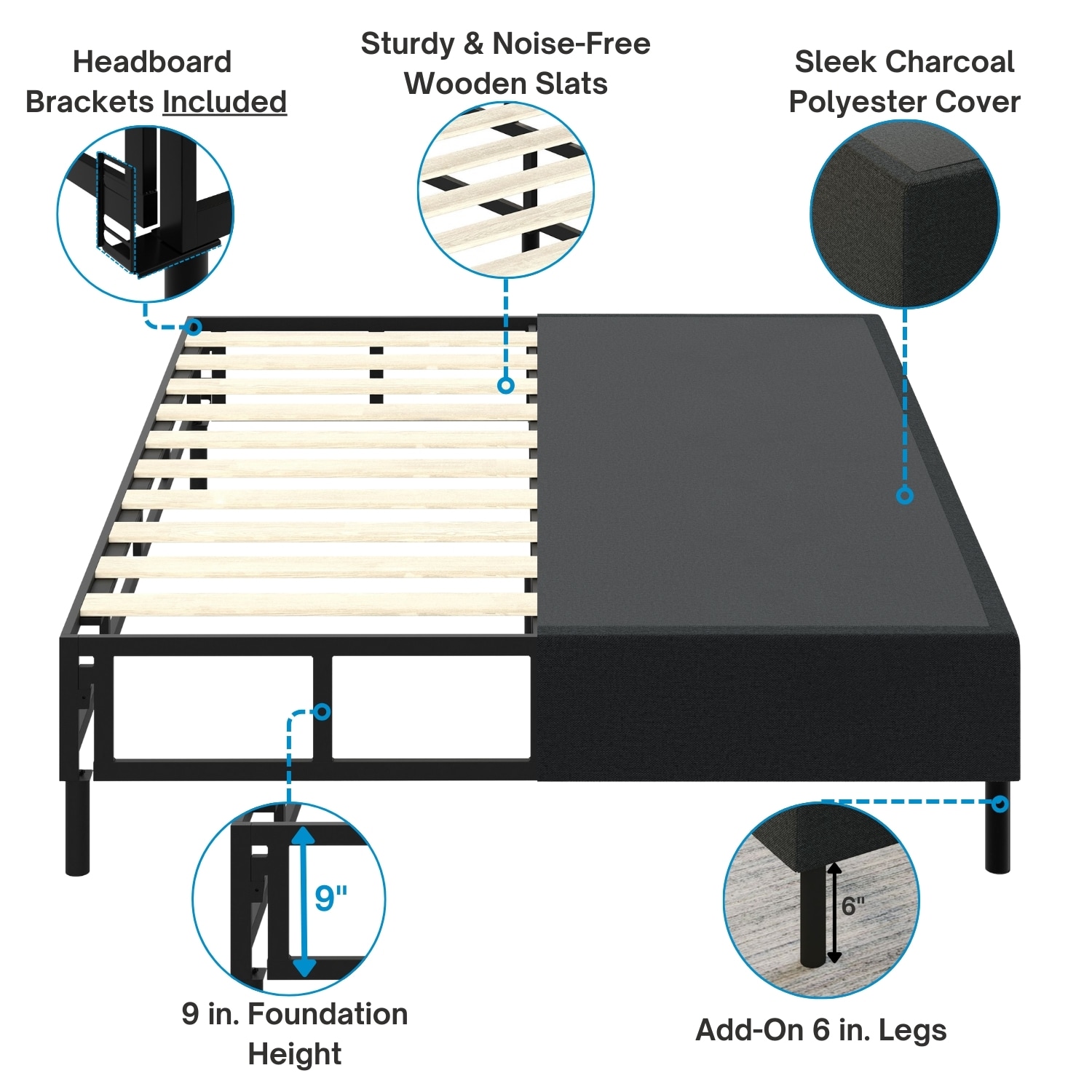 Headboard Brackets Included

Sturdy & Noise-Free Wooden Slats

Sleek Charcoal Polyester Cover

9"

9 in. Foundation Height

6"

Add-On 6 in. Legs