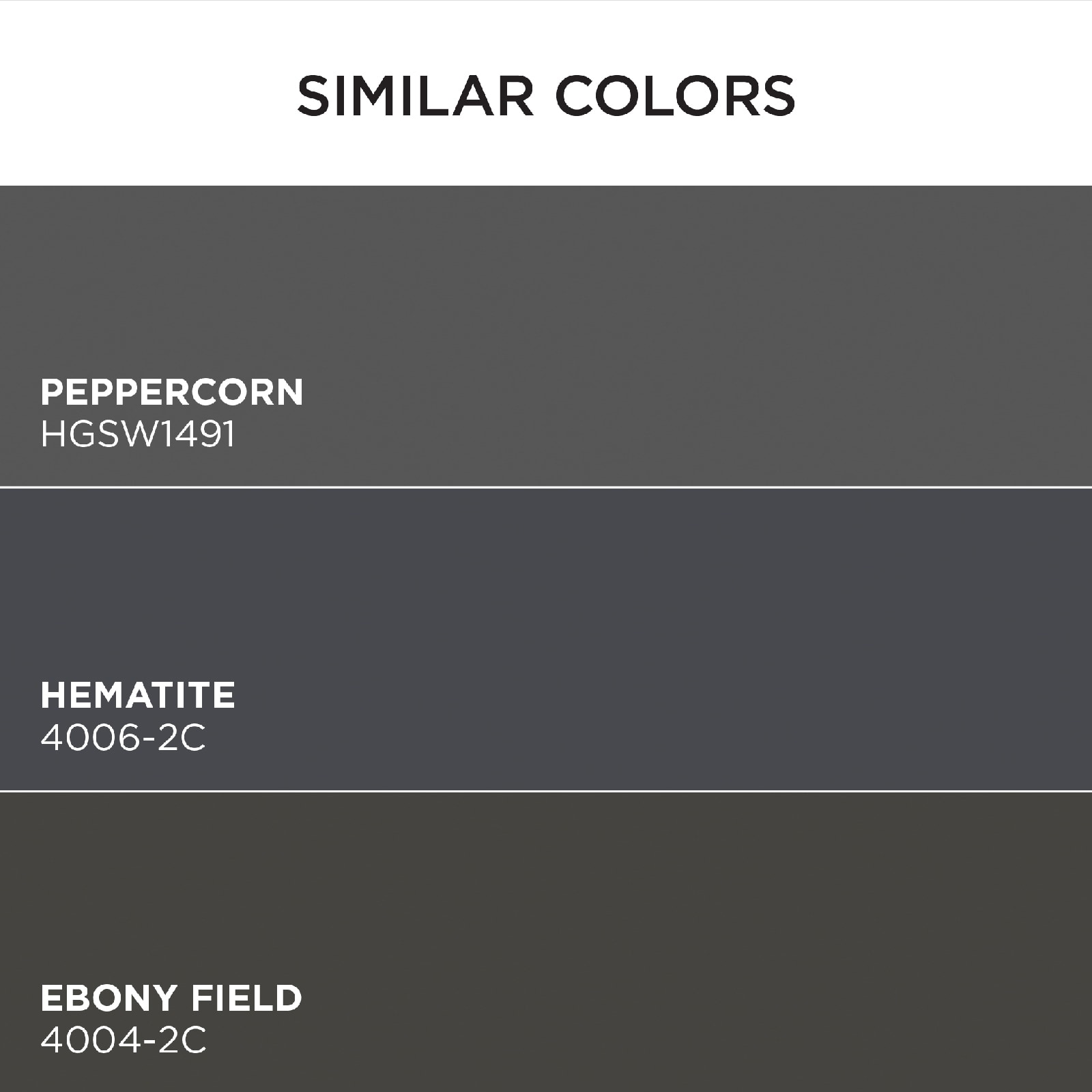 SIMILAR COLORS

PEPPERCORN
HGSW1491

HEMATITE
4006-2C

EBONY FIELD
4004-2C