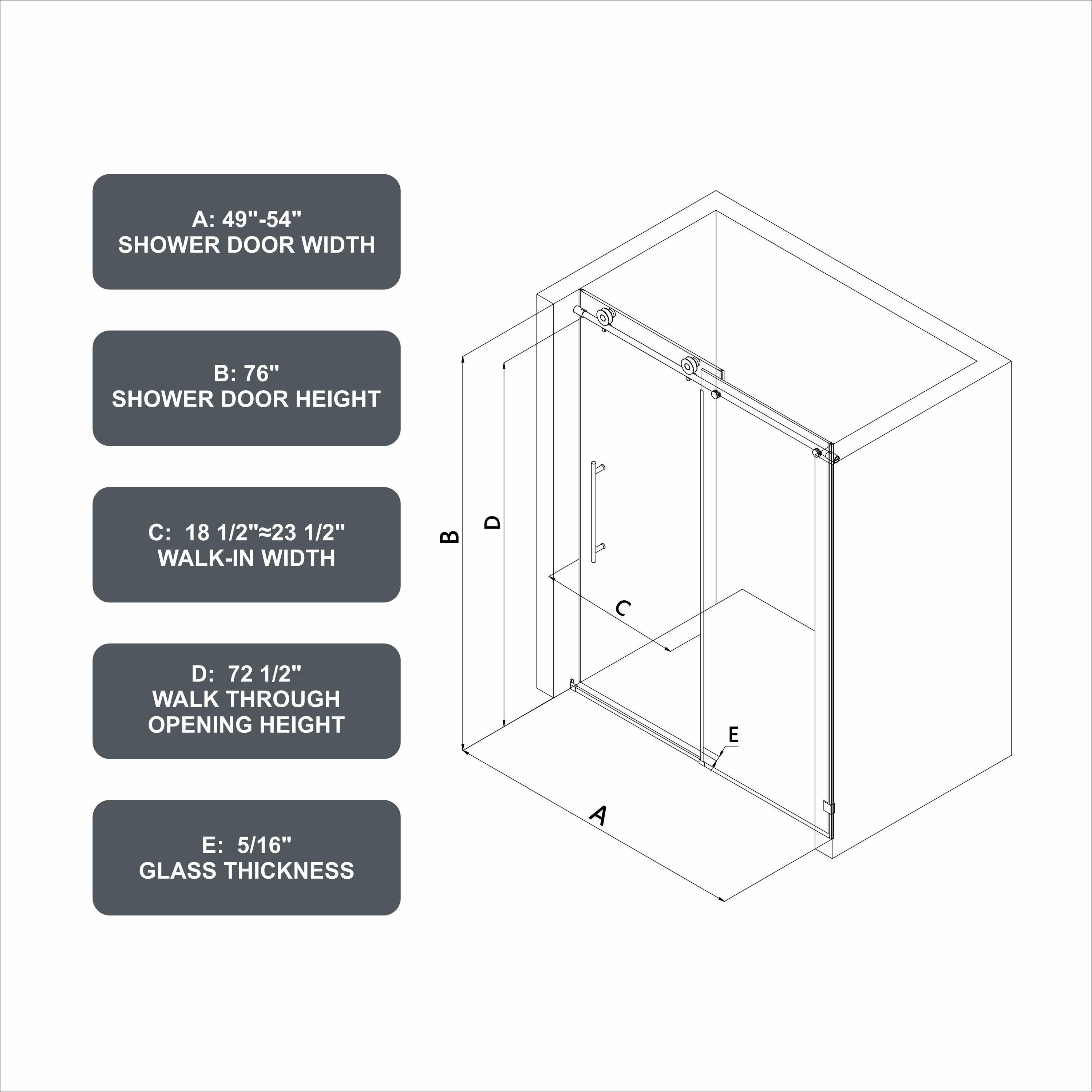 A: 49"-54"
SHOWER DOOR WIDTH

B: 76"
SHOWER DOOR HEIGHT

C: 18 1/2"≈23 1/2"
WALK-IN WIDTH

D: 72 1/2"
WALK THROUGH OPENING HEIGHT

E: 5/16"
GLASS THICKNESS

B

D

C

E

A