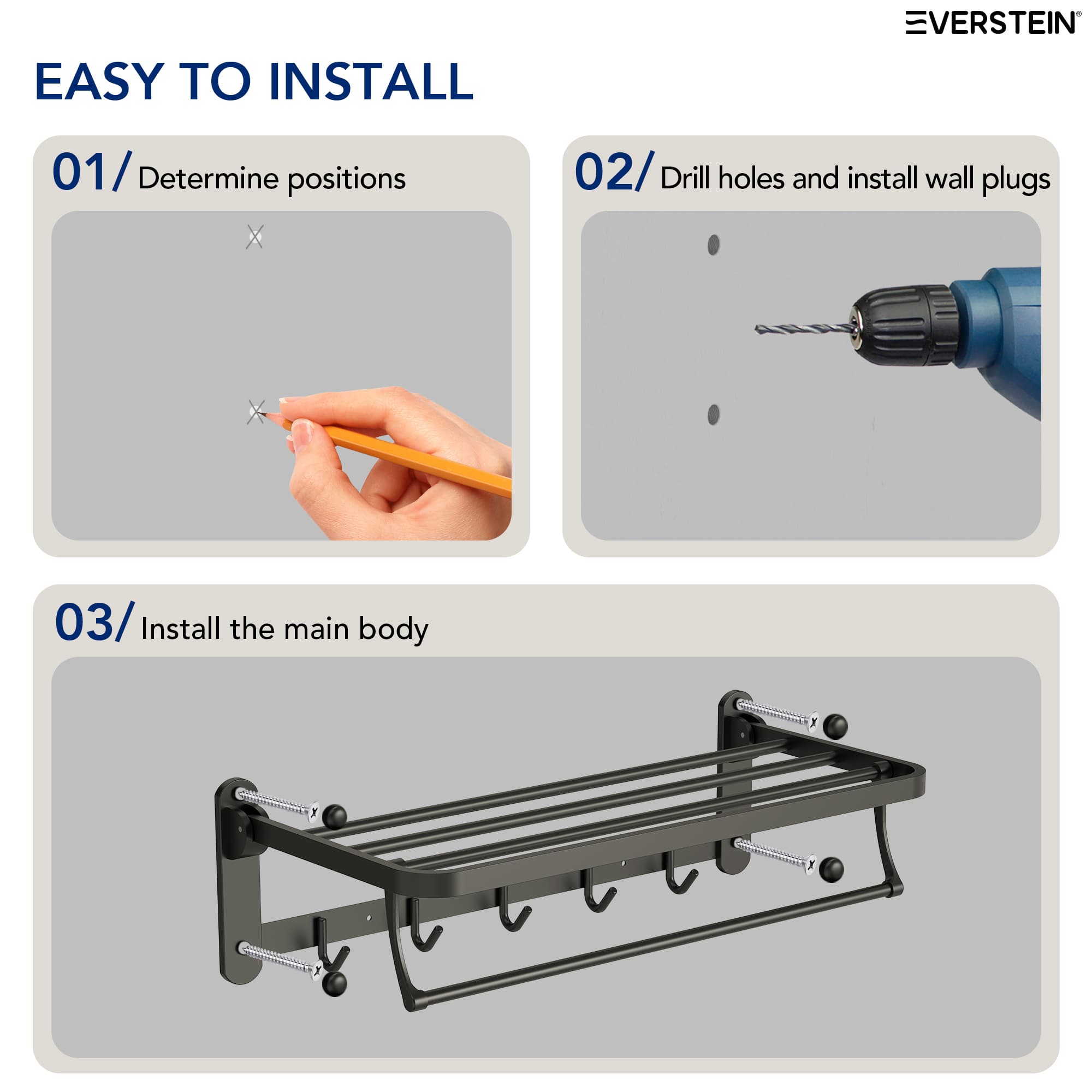 EVERSTEIN®

EASY TO INSTALL

01/ Determine positions

02/ Drill holes and install wall plugs

03/ Install the main body