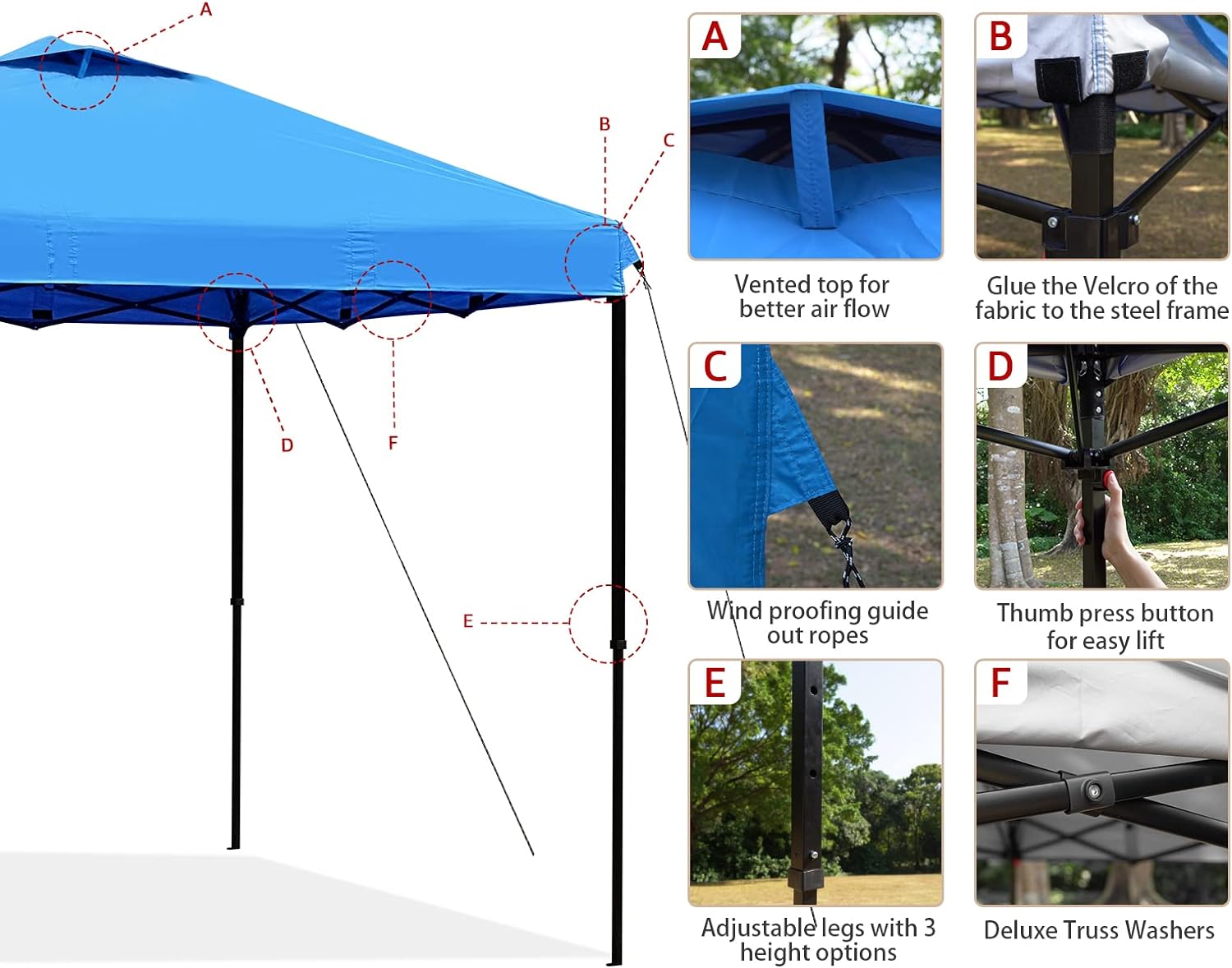 A

B

C

D

F

E

A

Vented top for better air flow

B

Glue the Velcro of the fabric to the steel frame

C

Wind proofing guide out ropes

D

Thumb press button for easy lift

E

Adjustable legs with 3 height options

F

Deluxe Truss Washers