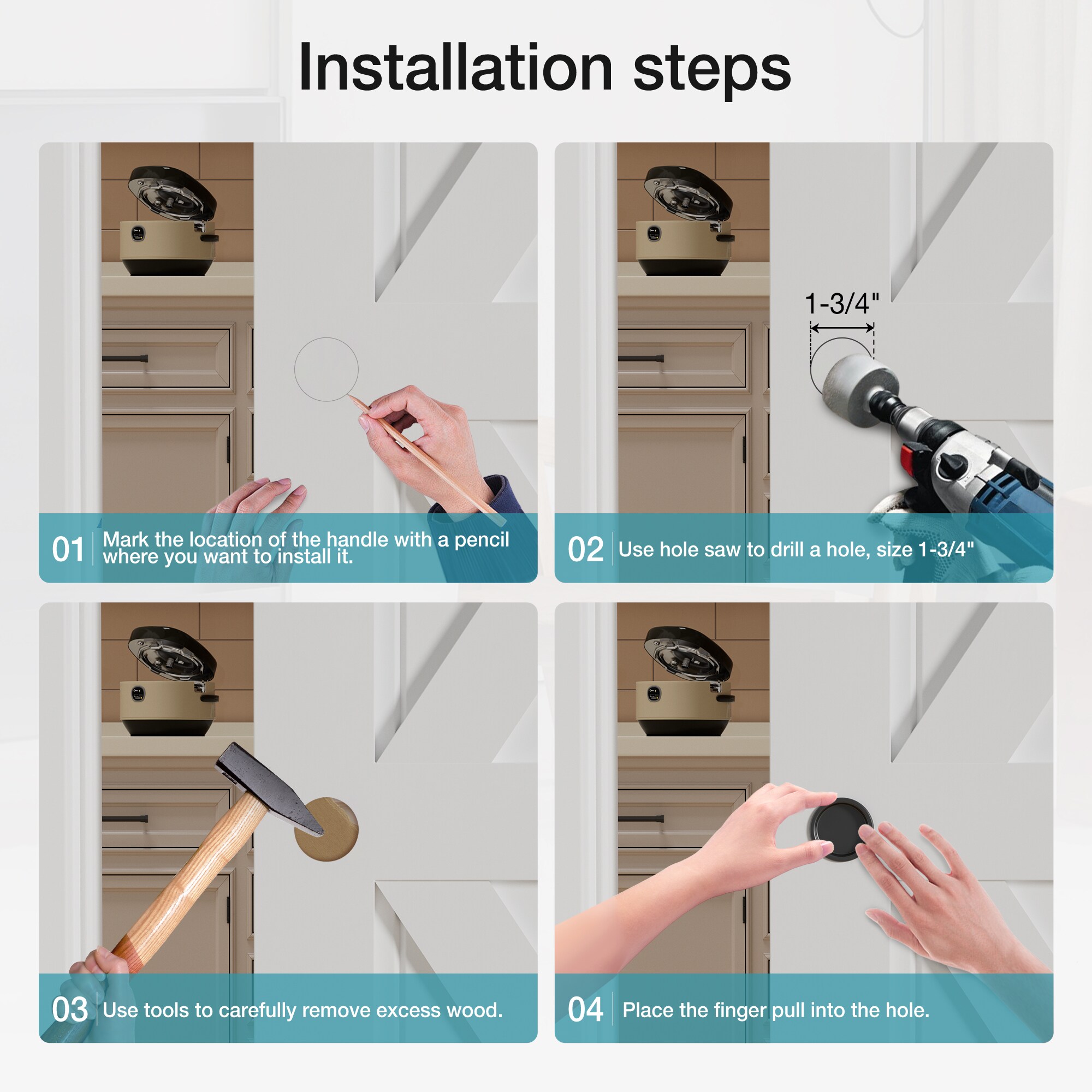 Installation steps

01 Mark the location of the handle with a pencil where you want to install it.

1-3/4"

02 Use hole saw to drill a hole, size 1-3/4"

03 Use tools to carefully remove excess wood.

04 Place the finger pull into the hole.