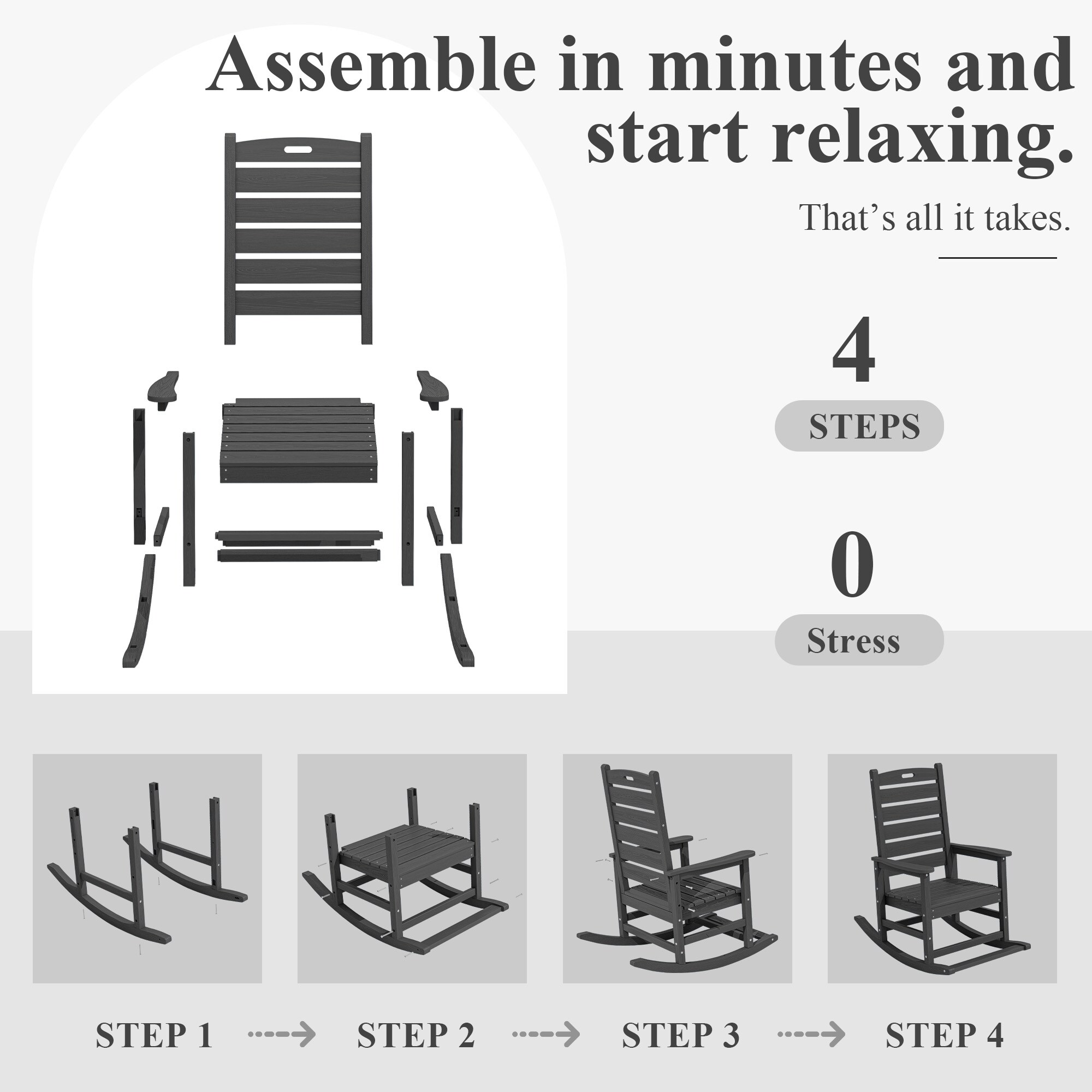 Assemble in minutes and start relaxing.

That’s all it takes.

4

STEPS

0

Stress

STEP 1

STEP 2

STEP 3

STEP 4