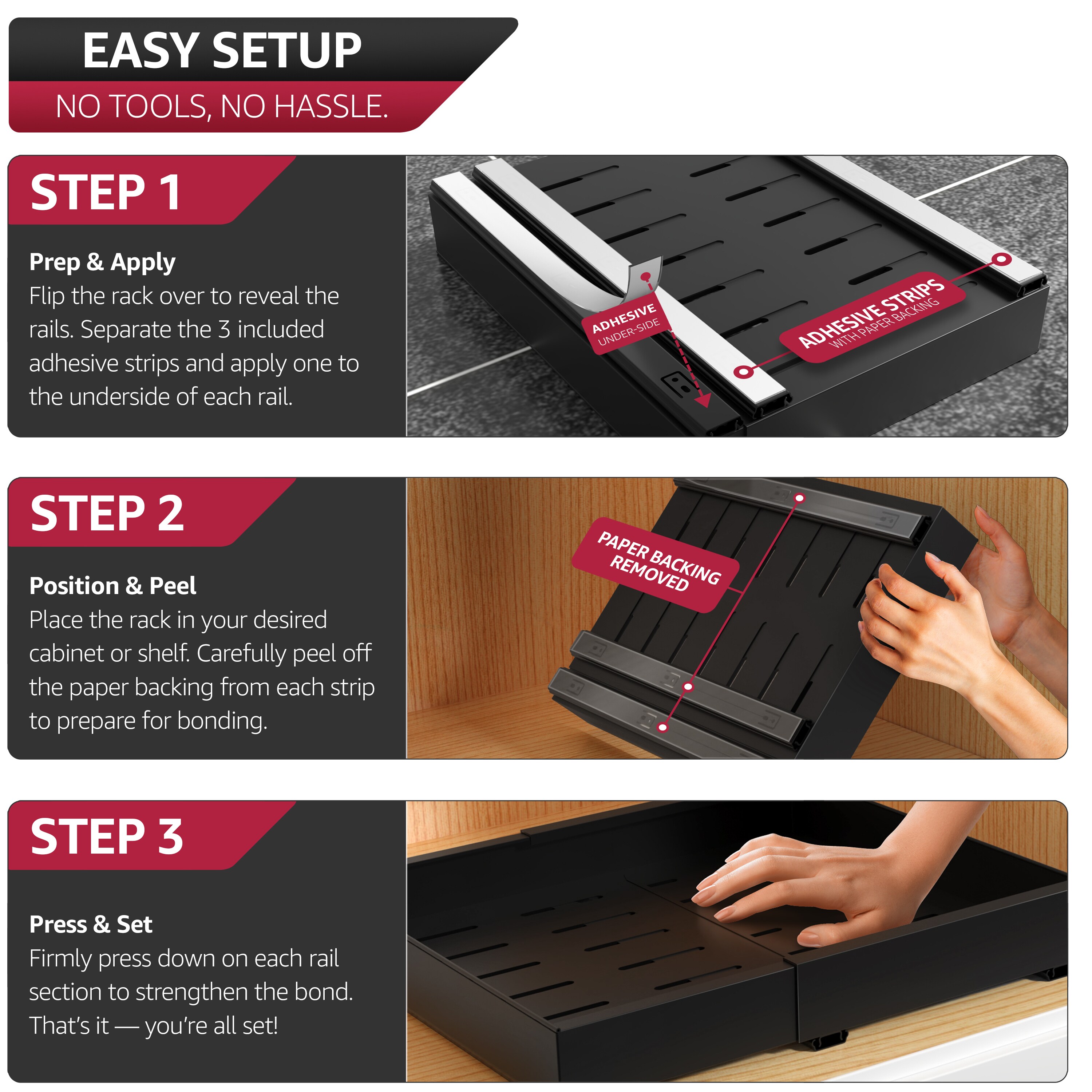 EASY SETUP
NO TOOLS, NO HASSLE.

STEP 1

Prep & Apply
Flip the rack over to reveal the rails. Separate the 3 included adhesive strips and apply one to the underside of each rail.

ADHESIVE UNDER-SIDE

ADHESIVE STRIPS WITH PAPER BACKING

STEP 2

Position & Peel
Place the rack in your desired cabinet or shelf. Carefully peel off the paper backing from each strip to prepare for bonding.

PAPER BACKING REMOVED

STEP 3

Press & Set
Firmly press down on each rail section to strengthen the bond. That's it — you're all set!