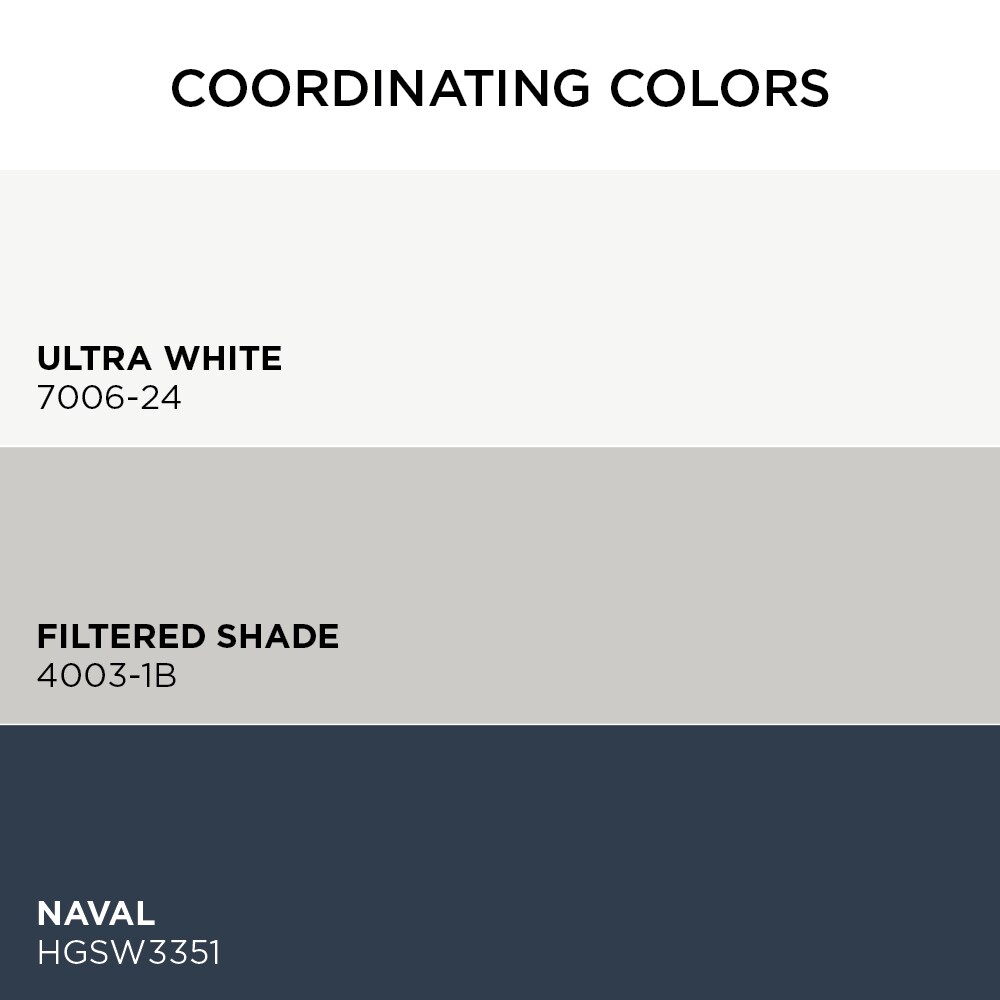 COORDINATING COLORS

ULTRA WHITE
7006-24

FILTERED SHADE
4003-1B

NAVAL
HGSW3351